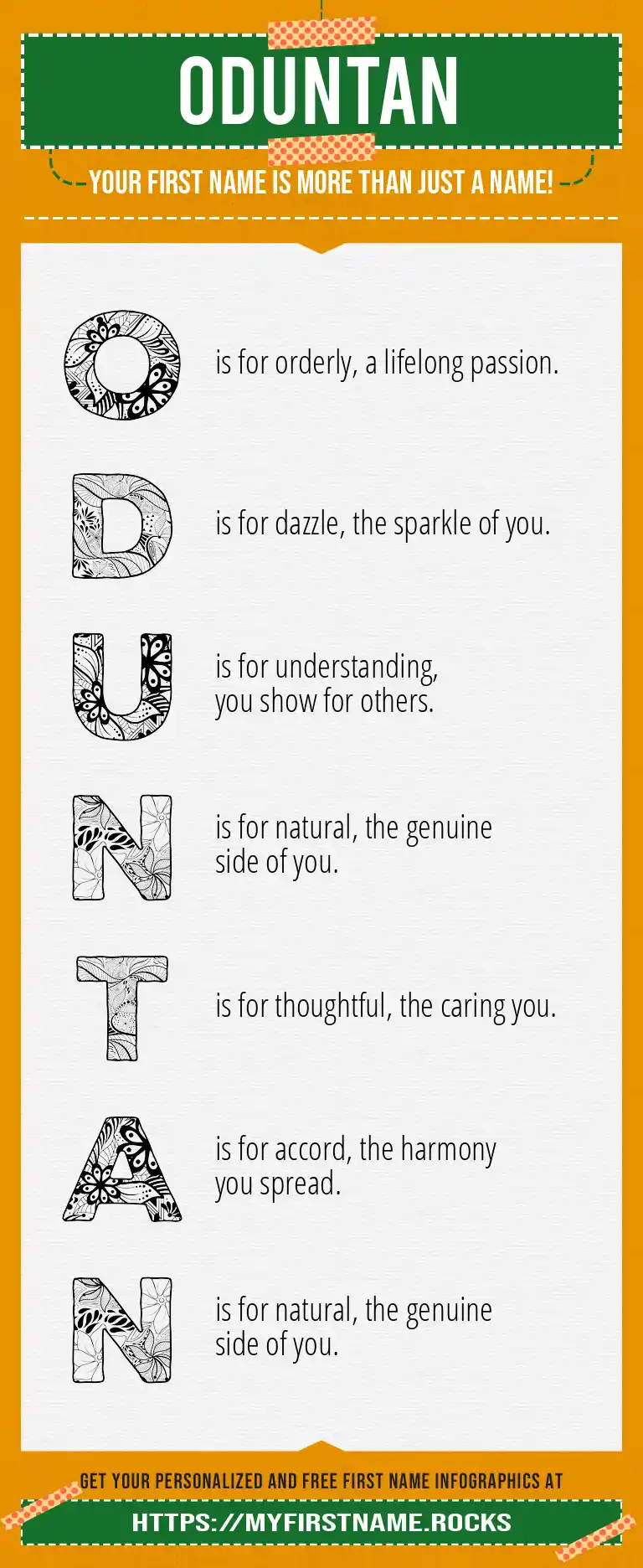 ODUNTAN

YOUR FIRST NAME IS MORE THAN JUST A NAME!

O is for orderly, a lifelong passion.

D is for dazzle, the sparkle of you.

U is for understanding, you show for others.

N is for natural, the genuine side of you.

T is for thoughtful, the caring you.

A is for accord, the harmony you spread.

N is for natural, the genuine side of you.

GET YOUR PERSONALIZED AND FREE FIRST NAME INFOGRAPHICS AT

HTTPS://MYFIRSTNAME.ROCKS