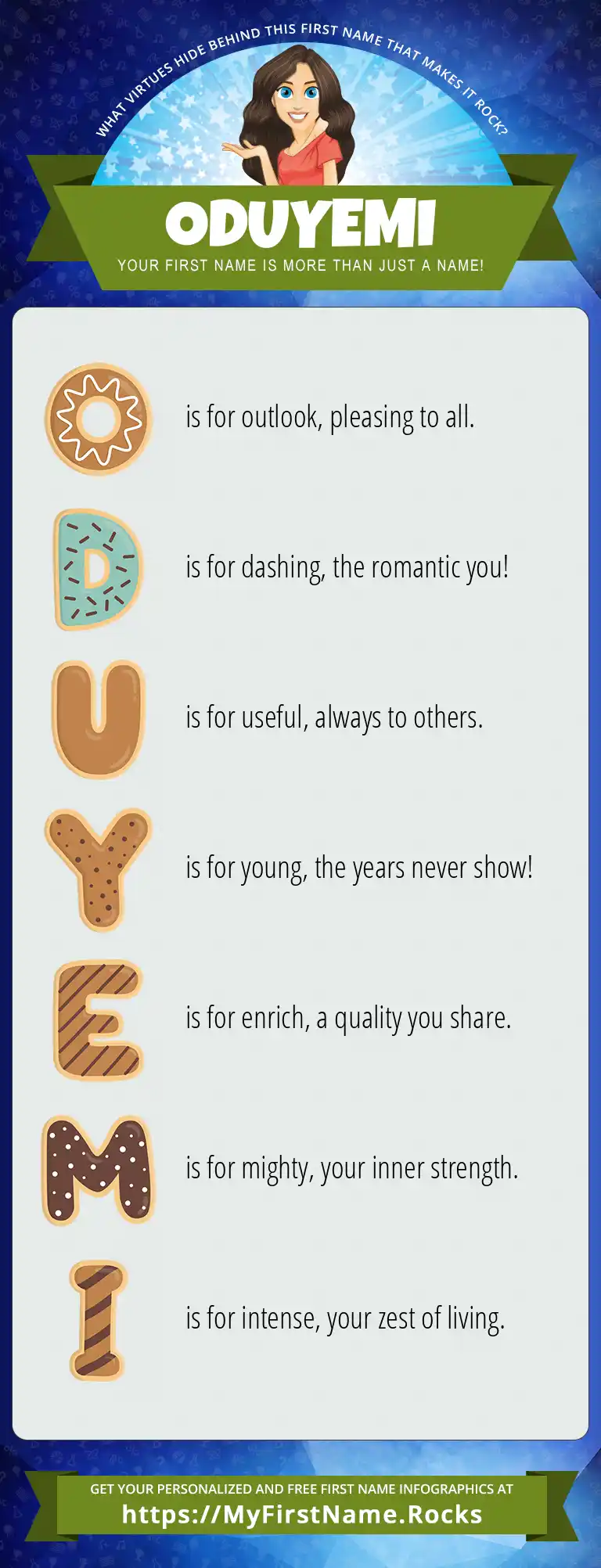 WHAT VIRTUES HIDE BEHIND THIS FIRST NAME THAT MAKES IT ROCK?

ODUYEMI

YOUR FIRST NAME IS MORE THAN JUST A NAME!

O is for outlook, pleasing to all.

D is for dashing, the romantic you!

U is for useful, always to others.

Y is for young, the years never show!

E is for enrich, a quality you share.

M is for mighty, your inner strength.

I is for intense, your zest of living.

GET YOUR PERSONALIZED AND FREE FIRST NAME INFOGRAPHICS AT

https://MyFirstName.Rocks