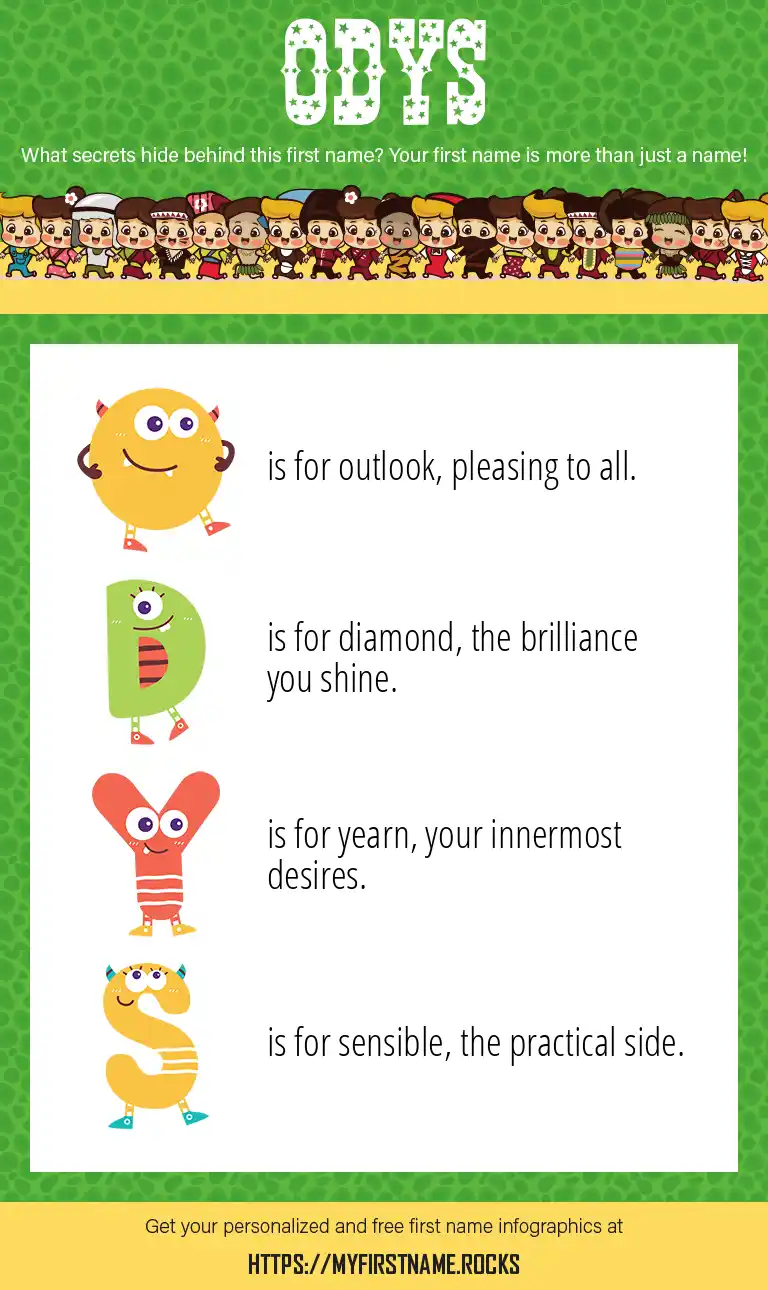 ODYS

What secrets hide behind this first name? Your first name is more than just a name!

O is for outlook, pleasing to all.

D is for diamond, the brilliance you shine.

Y is for yearn, your innermost desires.

S is for sensible, the practical side.

Get your personalized and free first name infographics at

HTTPS://MYFIRSTNAME.ROCKS