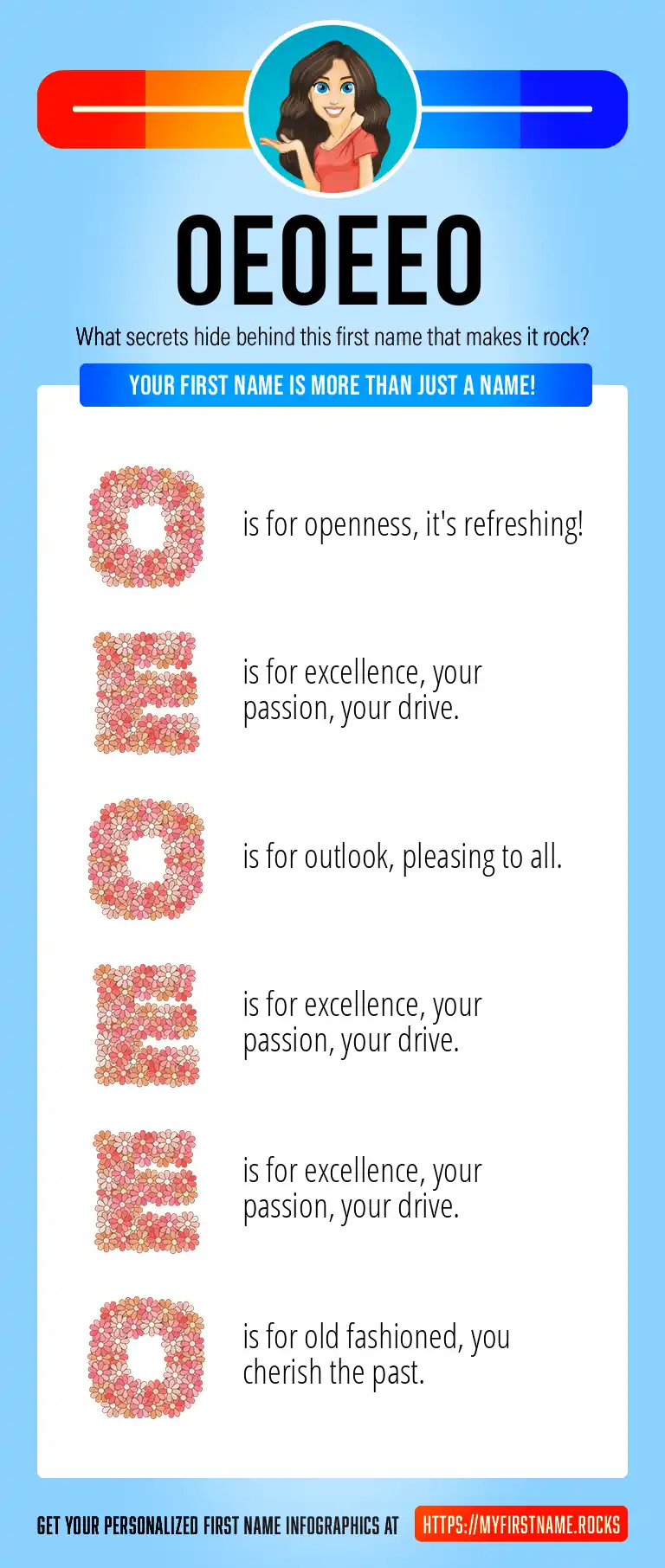 OEOEEO

What secrets hide behind this first name that makes it rock?

YOUR FIRST NAME IS MORE THAN JUST A NAME!

O is for openness, it's refreshing!

E is for excellence, your passion, your drive.

O is for outlook, pleasing to all.

E is for excellence, your passion, your drive.

E is for excellence, your passion, your drive.

O is for old fashioned, you cherish the past.

GET YOUR PERSONALIZED FIRST NAME INFOGRAPHICS AT HTTPS://MYFIRSTNAME.ROCKS