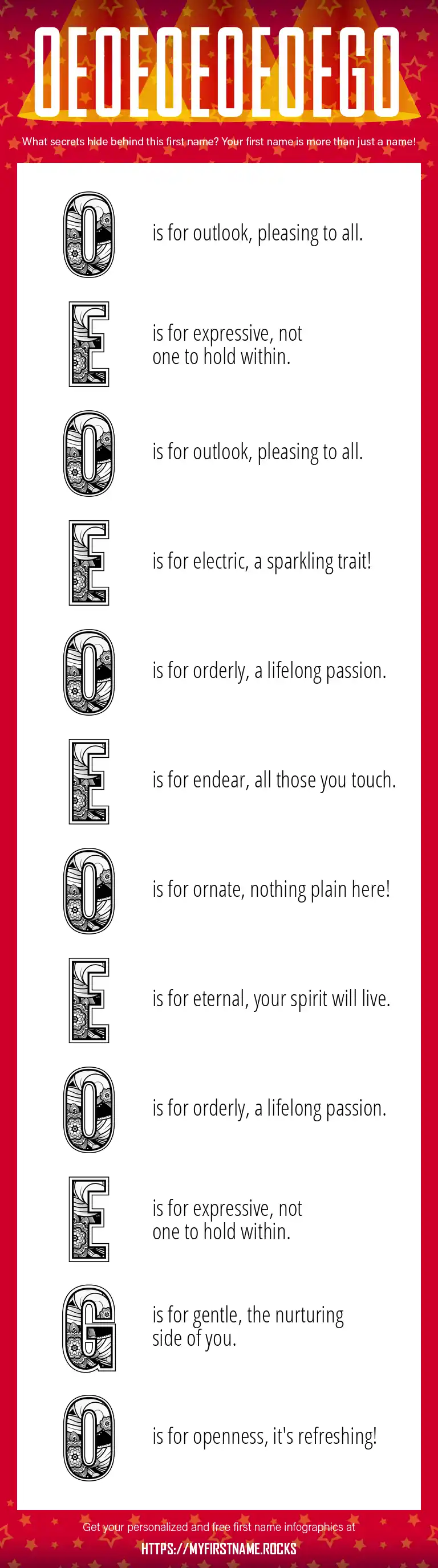 OEOEOEOEOEGO

What secrets hide behind this first name? Your first name is more than just a name!

O is for outlook, pleasing to all.

E is for expressive, not one to hold within.

O is for outlook, pleasing to all.

E is for electric, a sparkling trait!

O is for orderly, a lifelong passion.

E is for endear, all those you touch.

O is for ornate, nothing plain here!

E is for eternal, your spirit will live.

O is for orderly, a lifelong passion.

E is for expressive, not one to hold within.

G is for gentle, the nurturing side of you.

O is for openness, it's refreshing!

Get your personalized and free first name infographics at

HTTPS://MYFIRSTNAME.ROCKS