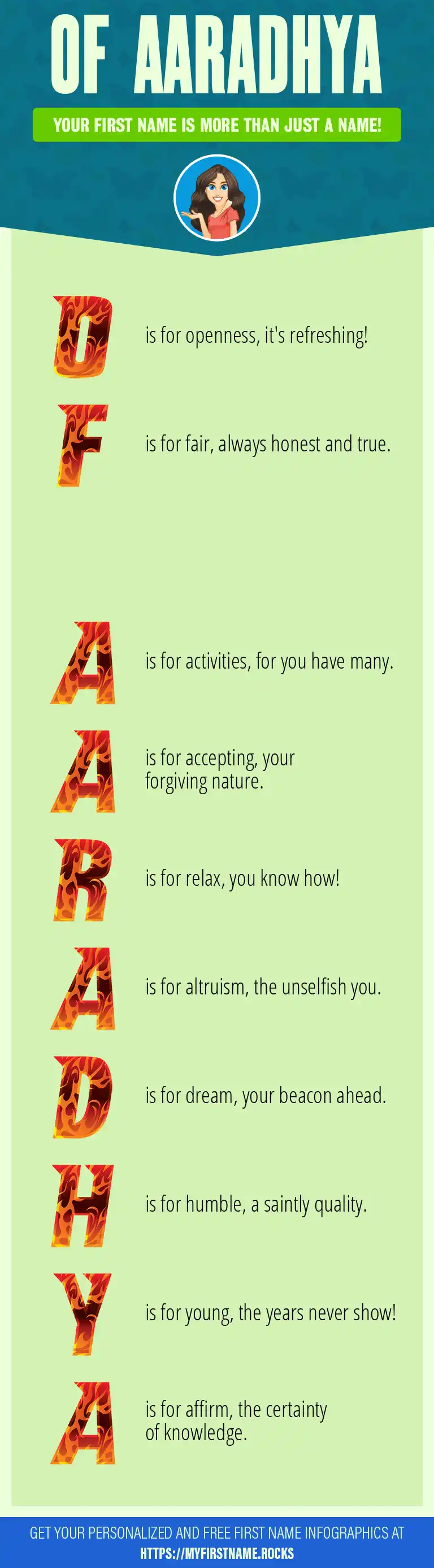 OF AARADHYA

YOUR FIRST NAME IS MORE THAN JUST A NAME!

O is for openness, it's refreshing!

F is for fair, always honest and true.

A is for activities, for you have many.

A is for accepting, your forgiving nature.

R is for relax, you know how!

A is for altruism, the unselfish you.

D is for dream, your beacon ahead.

H is for humble, a saintly quality.

Y is for young, the years never show!

A is for affirm, the certainty of knowledge.

GET YOUR PERSONALIZED AND FREE FIRST NAME INFOGRAPHICS AT HTTPS://MYFIRSTNAME.ROCKS