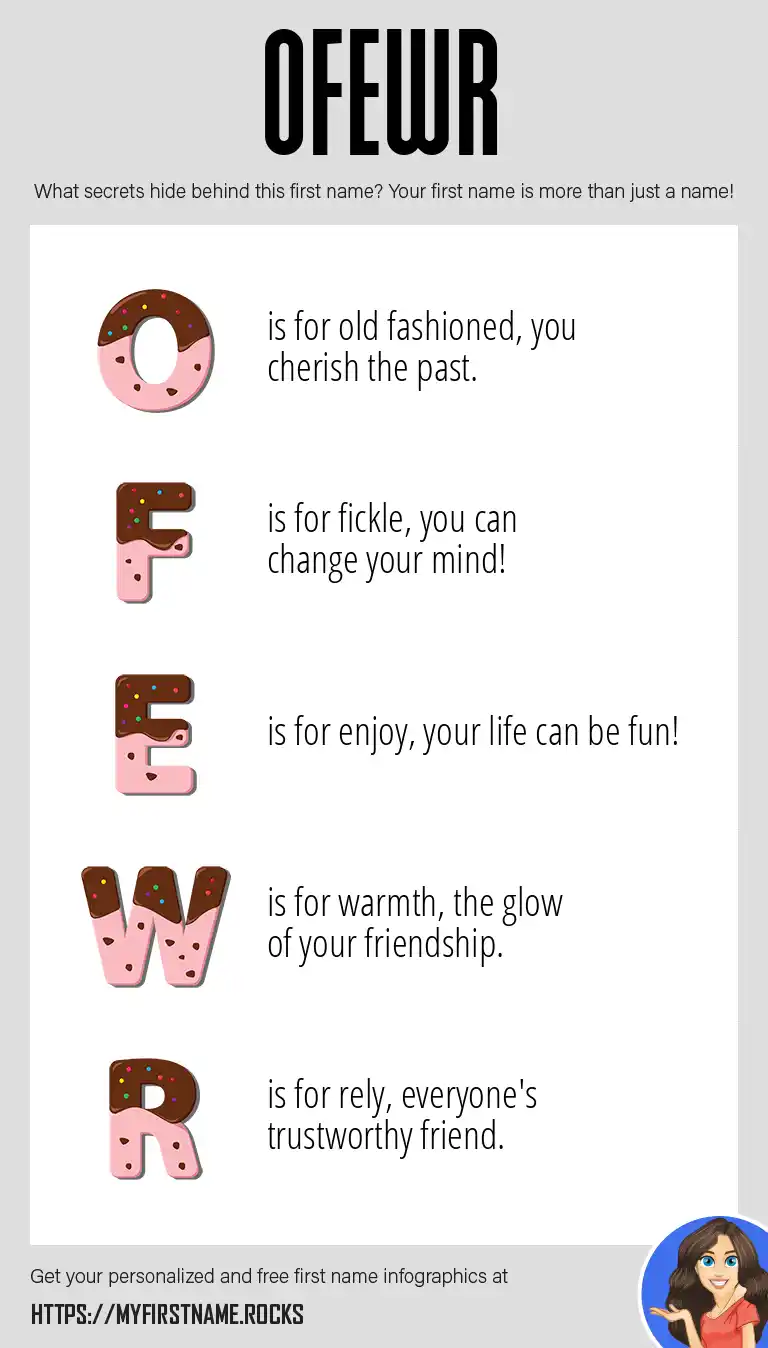 OFEWR

What secrets hide behind this first name? Your first name is more than just a name!

O is for old fashioned, you cherish the past.

F is for fickle, you can change your mind!

E is for enjoy, your life can be fun!

W is for warmth, the glow of your friendship.

R is for rely, everyone's trustworthy friend.

Get your personalized and free first name infographics at

HTTPS://MYFIRSTNAME.ROCKS