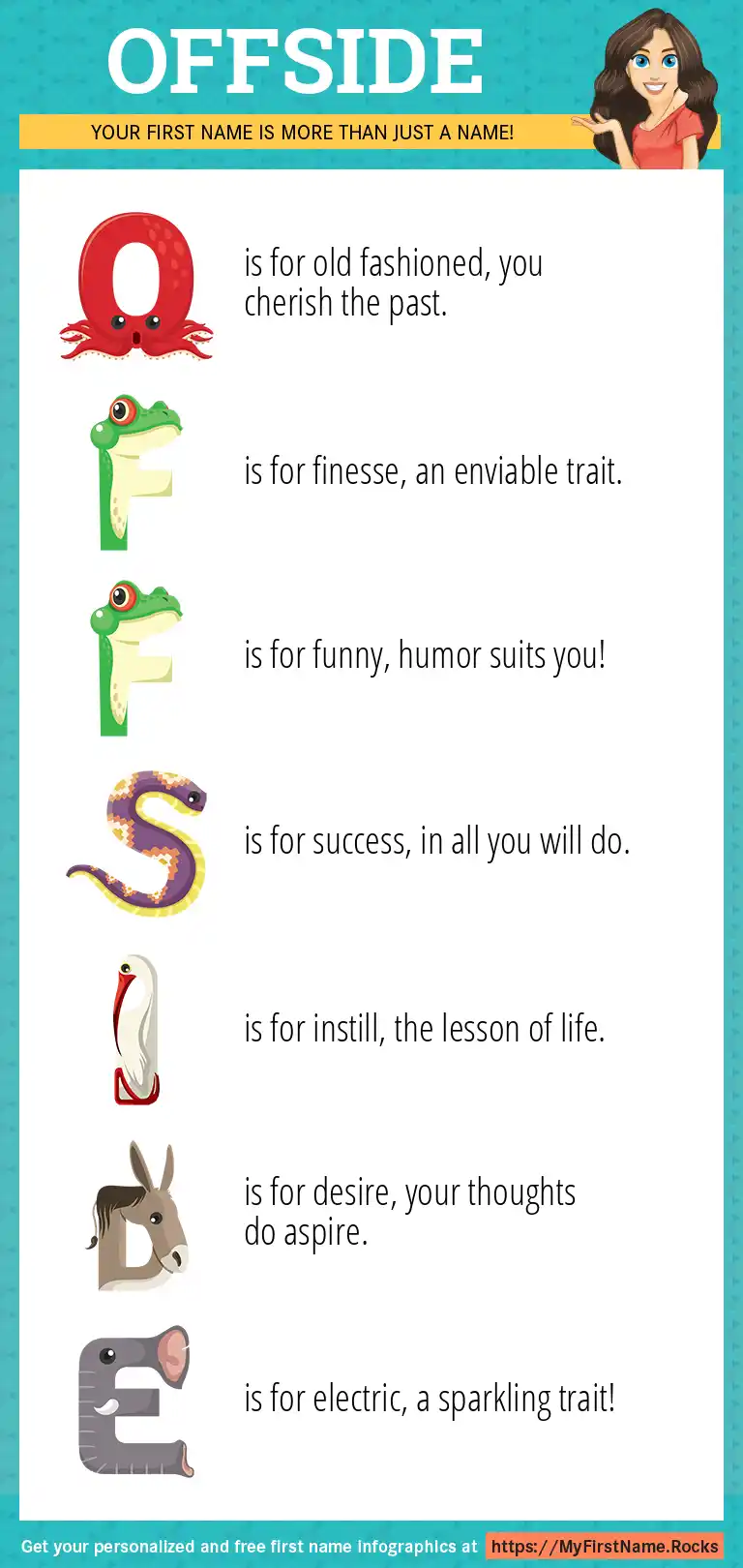 OFFSIDE

YOUR FIRST NAME IS MORE THAN JUST A NAME!

O is for old fashioned, you cherish the past.

F is for finesse, an enviable trait.

F is for funny, humor suits you!

S is for success, in all you will do.

I is for instill, the lesson of life.

D is for desire, your thoughts do aspire.

E is for electric, a sparkling trait!

Get your personalized and free first name infographics at https://MyFirstName.Rocks