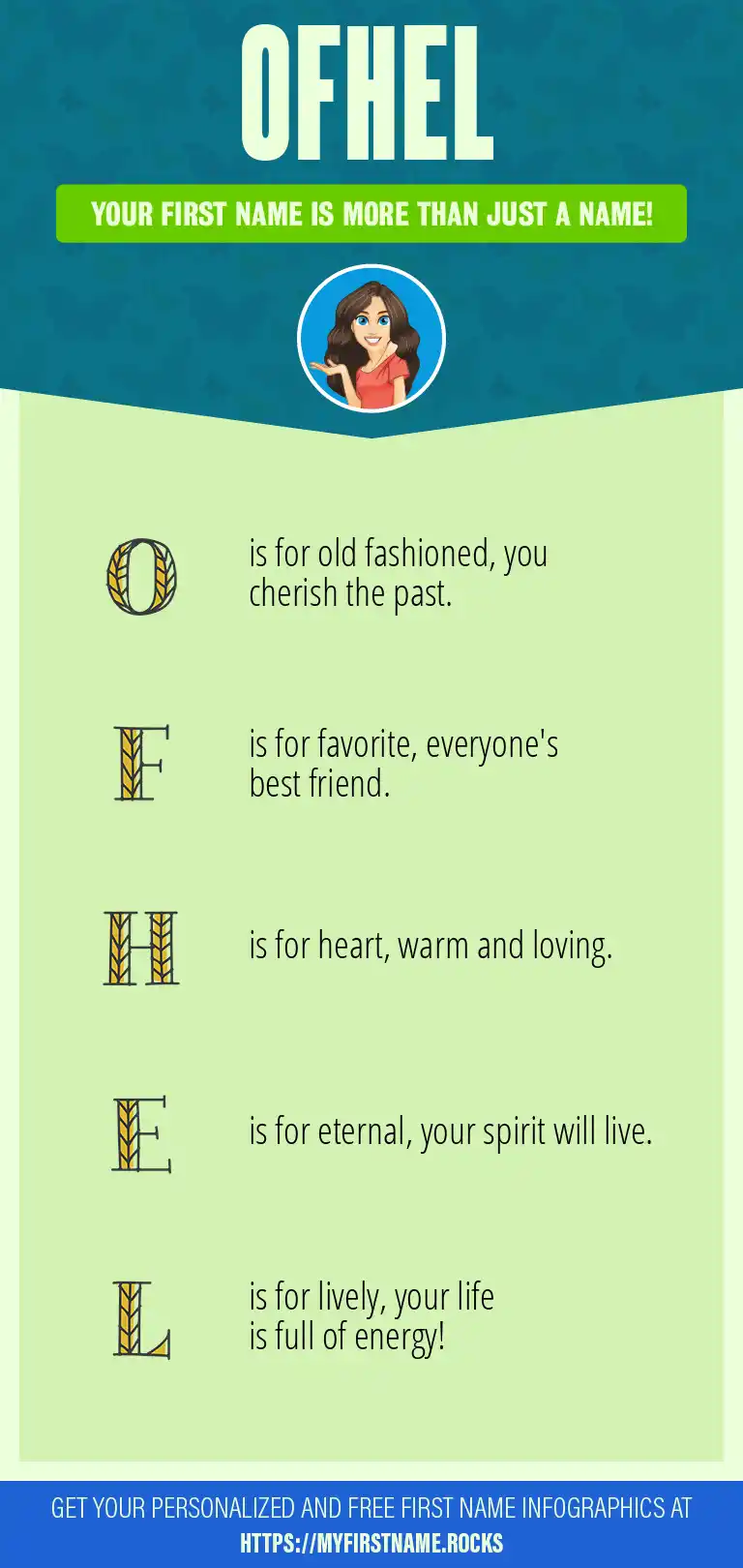 OFHEL

YOUR FIRST NAME IS MORE THAN JUST A NAME!

O is for old fashioned, you cherish the past.

F is for favorite, everyone's best friend.

H is for heart, warm and loving.

E is for eternal, your spirit will live.

L is for lively, your life is full of energy!

GET YOUR PERSONALIZED AND FREE FIRST NAME INFOGRAPHICS AT HTTPS://MYFIRSTNAME.ROCKS