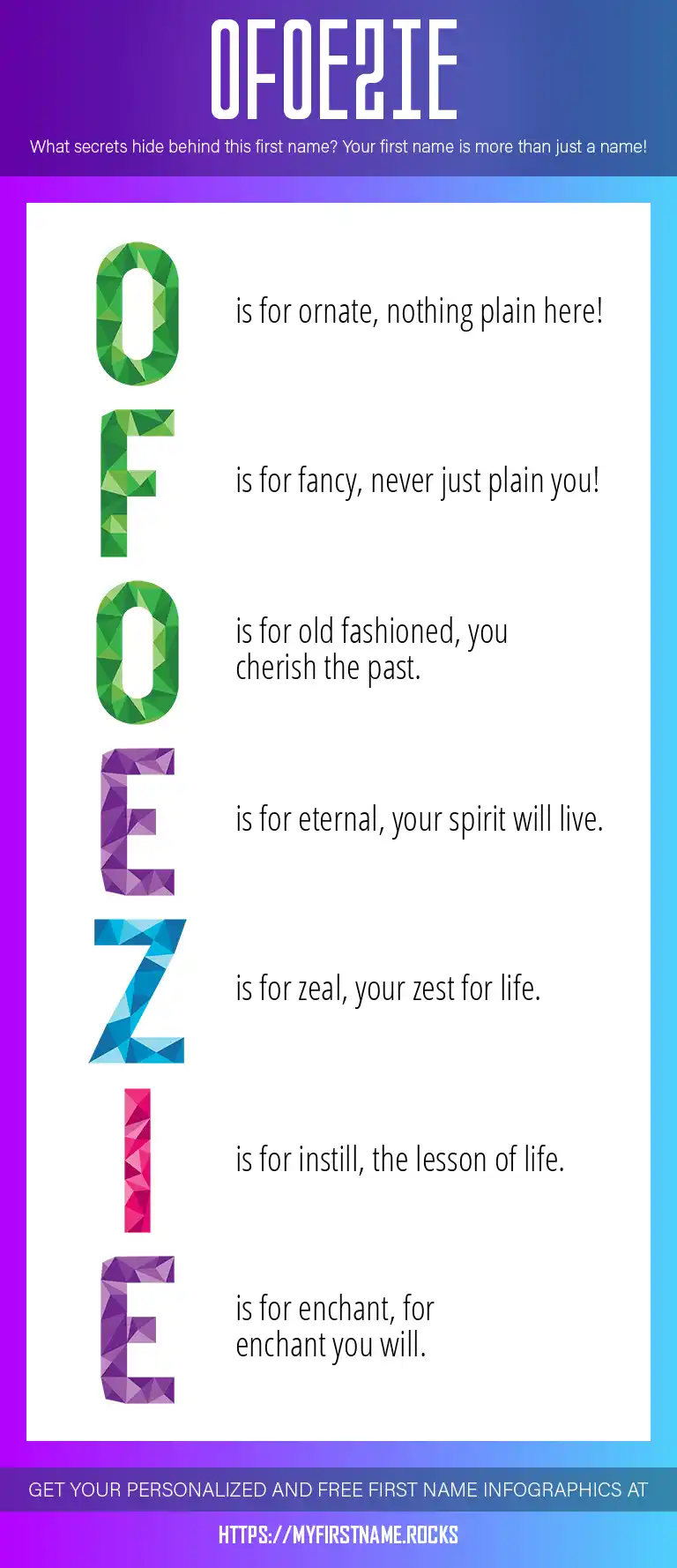 OFOEZIE

What secrets hide behind this first name? Your first name is more than just a name!

O is for ornate, nothing plain here!

F is for fancy, never just plain you!

O is for old fashioned, you cherish the past.

E is for eternal, your spirit will live.

Z is for zeal, your zest for life.

I is for instill, the lesson of life.

E is for enchant, for enchant you will.

GET YOUR PERSONALIZED AND FREE FIRST NAME INFOGRAPHICS AT

HTTPS://MYFIRSTNAME.ROCKS