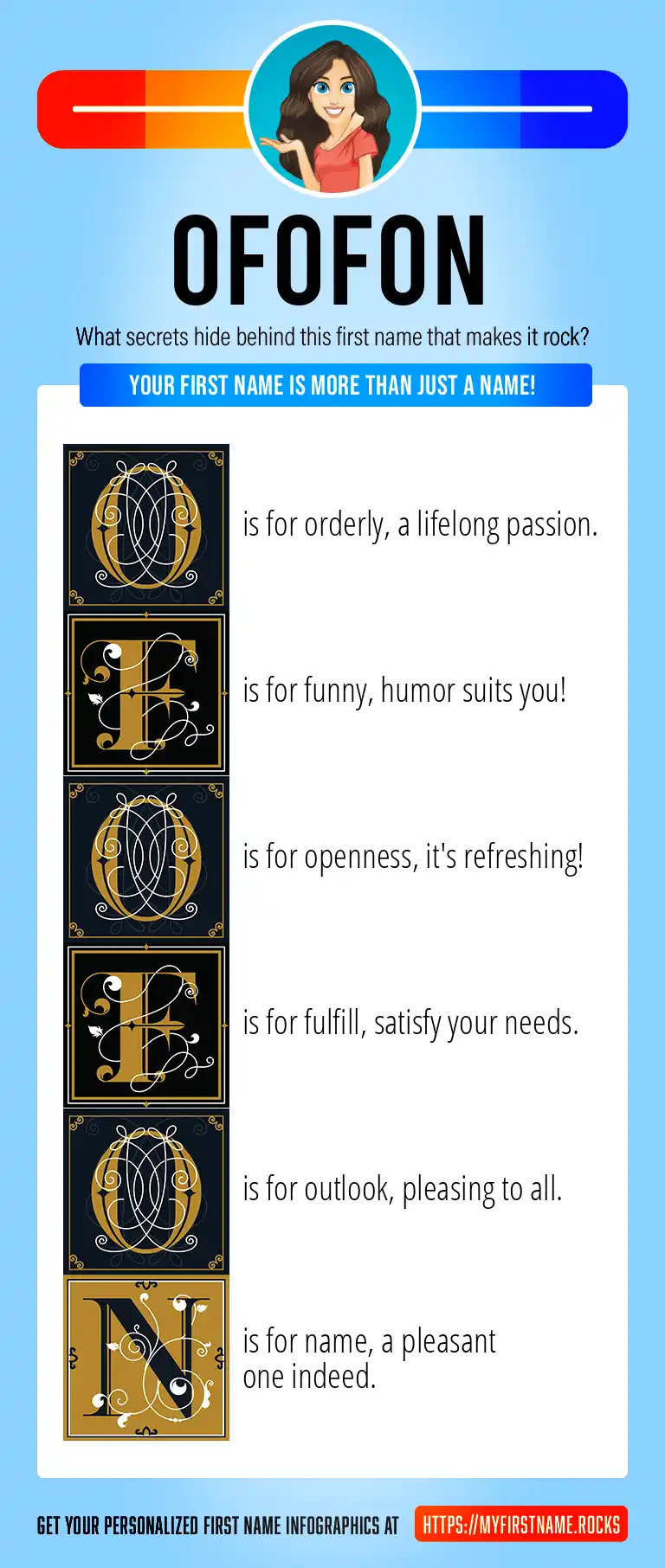 OFOFON

What secrets hide behind this first name that makes it rock?

YOUR FIRST NAME IS MORE THAN JUST A NAME!

O is for orderly, a lifelong passion.

F is for funny, humor suits you!

O is for openness, it's refreshing!

F is for fulfill, satisfy your needs.

O is for outlook, pleasing to all.

N is for name, a pleasant one indeed.

GET YOUR PERSONALIZED FIRST NAME INFOGRAPHICS AT HTTPS://MYFIRSTNAME.ROCKS