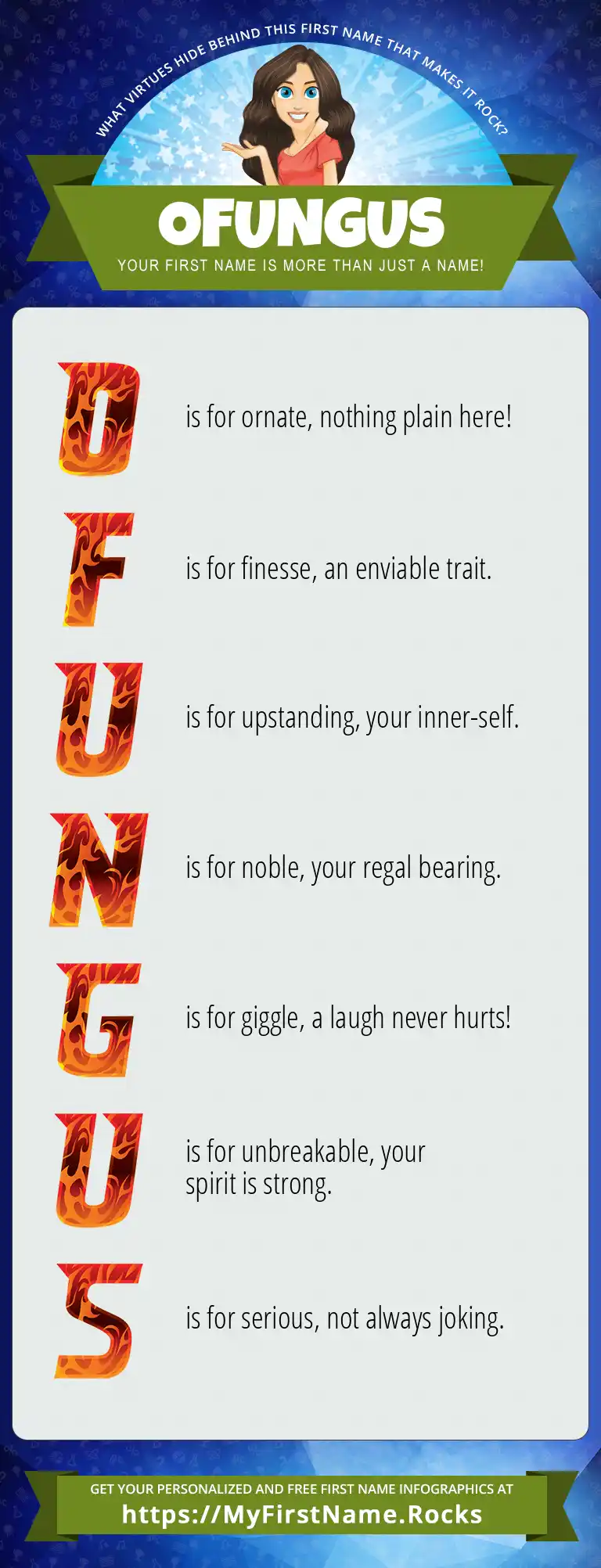 WHAT VIRTUES HIDE BEHIND THIS FIRST NAME THAT MAKES IT ROCK?

OFUNGUS

YOUR FIRST NAME IS MORE THAN JUST A NAME!

O is for ornate, nothing plain here!

F is for finesse, an enviable trait.

U is for upstanding, your inner-self.

N is for noble, your regal bearing.

G is for giggle, a laugh never hurts!

U is for unbreakable, your spirit is strong.

S is for serious, not always joking.

GET YOUR PERSONALIZED AND FREE FIRST NAME INFOGRAPHICS AT
https://MyFirstName.Rocks