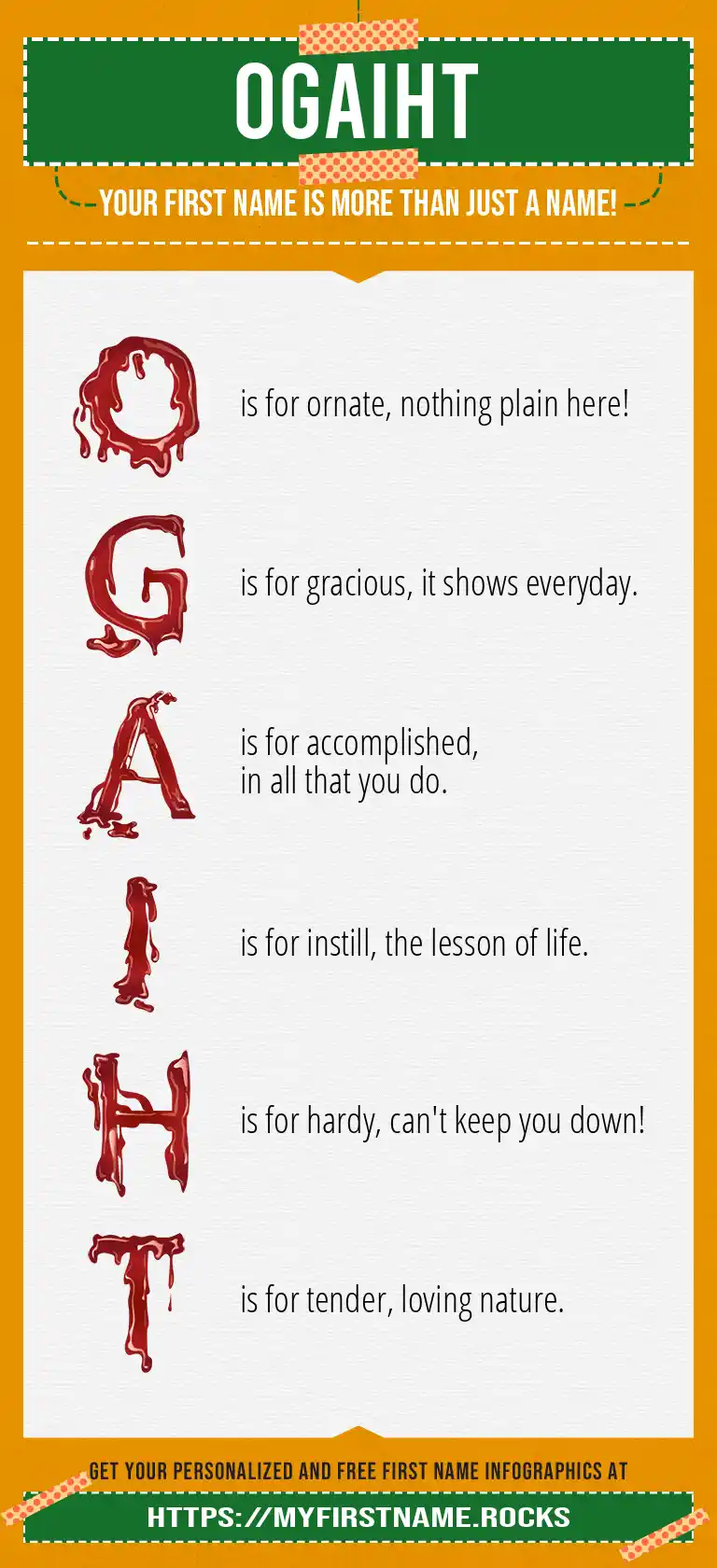 OGAIHT

YOUR FIRST NAME IS MORE THAN JUST A NAME!

O is for ornate, nothing plain here!

G is for gracious, it shows everyday.

A is for accomplished, in all that you do.

I is for instill, the lesson of life.

H is for hardy, can't keep you down!

T is for tender, loving nature.

GET YOUR PERSONALIZED AND FREE FIRST NAME INFOGRAPHICS AT

HTTPS://MYFIRSTNAME.ROCKS