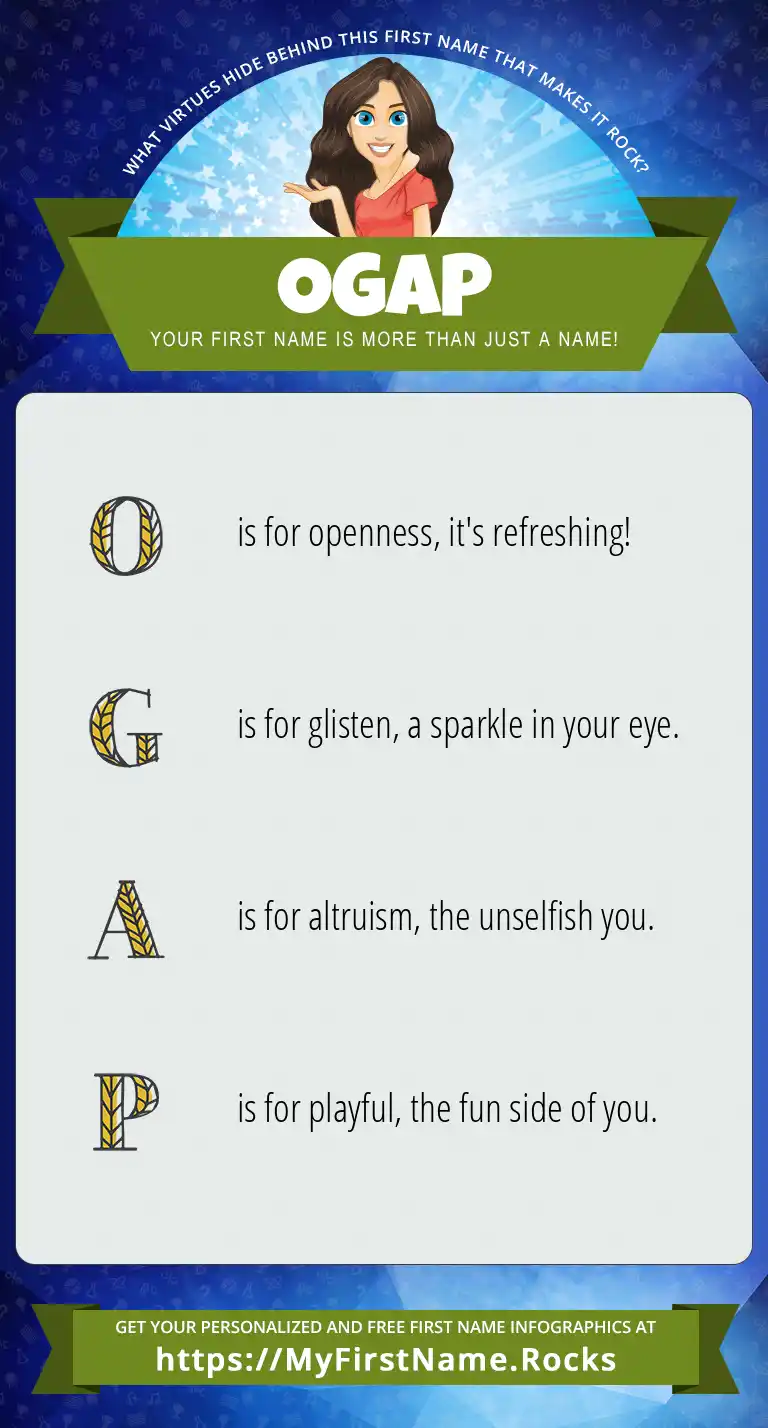 WHAT VIRTUES HIDE BEHIND THIS FIRST NAME THAT MAKES IT ROCK?

OGAP

YOUR FIRST NAME IS MORE THAN JUST A NAME!

O is for openness, it's refreshing!

G is for glisten, a sparkle in your eye.

A is for altruism, the unselfish you.

P is for playful, the fun side of you.

GET YOUR PERSONALIZED AND FREE FIRST NAME INFOGRAPHICS AT
https://MyFirstName.Rocks