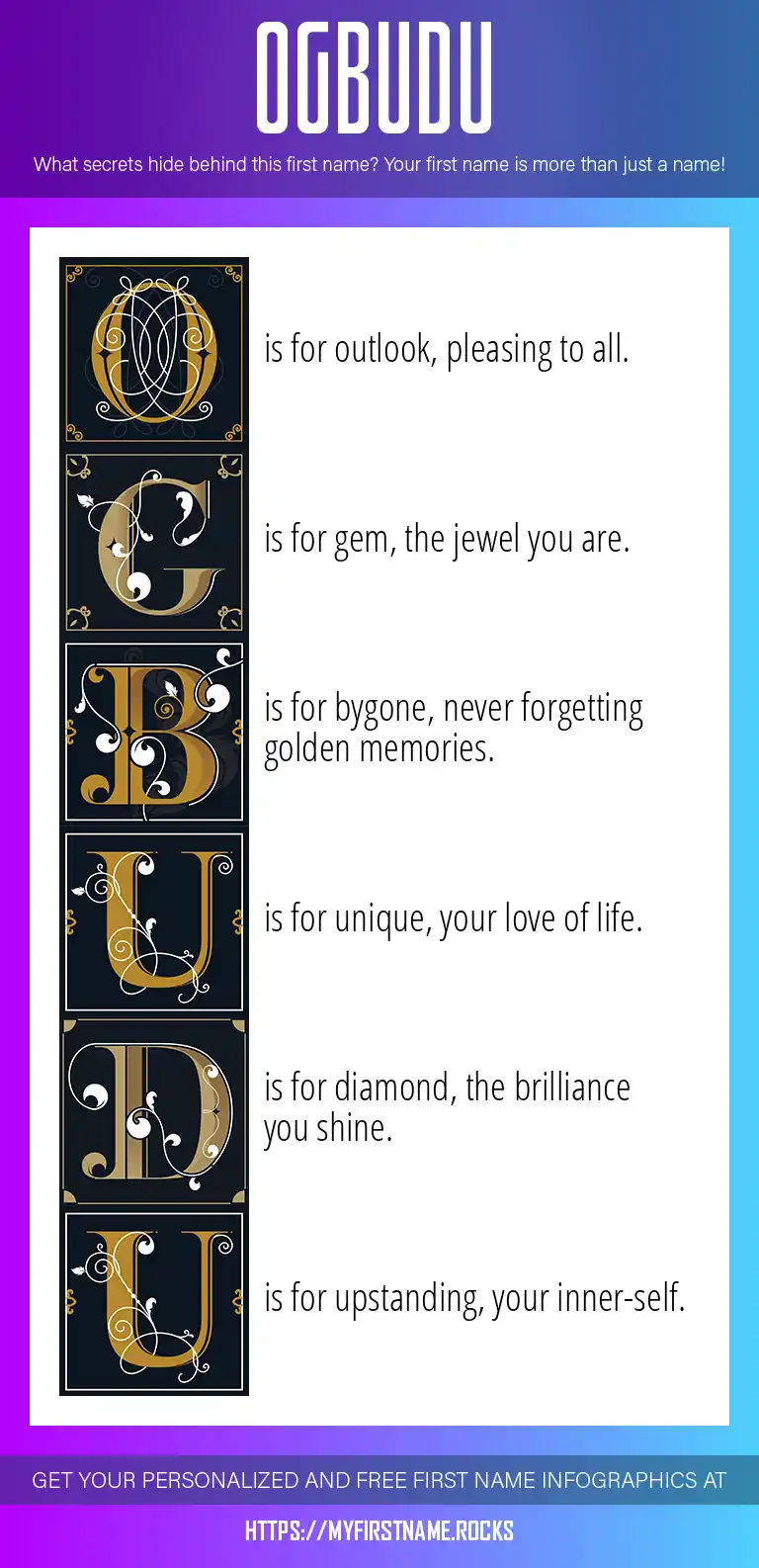 OGBUDU

What secrets hide behind this first name? Your first name is more than just a name!

O is for outlook, pleasing to all.

G is for gem, the jewel you are.

B is for bygone, never forgetting golden memories.

U is for unique, your love of life.

D is for diamond, the brilliance you shine.

U is for upstanding, your inner-self.

GET YOUR PERSONALIZED AND FREE FIRST NAME INFOGRAPHICS AT

HTTPS://MYFIRSTNAME.ROCKS