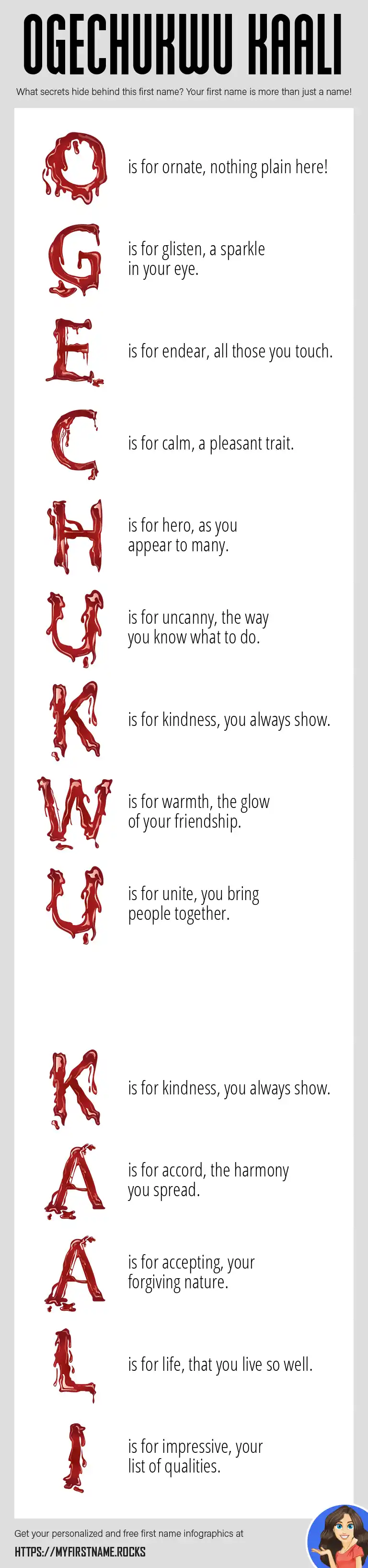 OGECHUKWU KAALI

What secrets hide behind this first name? Your first name is more than just a name!

O is for ornate, nothing plain here!

G is for glisten, a sparkle in your eye.

E is for endear, all those you touch.

C is for calm, a pleasant trait.

H is for hero, as you appear to many.

U is for uncanny, the way you know what to do.

K is for kindness, you always show.

W is for warmth, the glow of your friendship.

U is for unite, you bring people together.

K is for kindness, you always show.

A is for accord, the harmony you spread.

A is for accepting, your forgiving nature.

L is for life, that you live so well.

I is for impressive, your list of qualities.

Get your personalized and free first name infographics at

HTTPS://MYFIRSTNAME.ROCKS