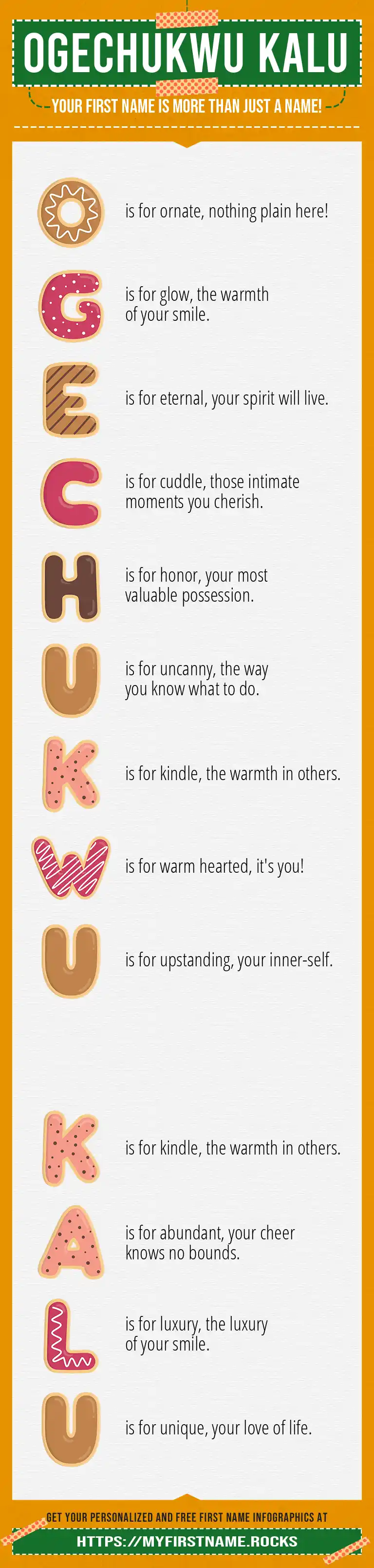 OGECHUKWU KALU

YOUR FIRST NAME IS MORE THAN JUST A NAME!

O is for ornate, nothing plain here!

G is for glow, the warmth of your smile.

E is for eternal, your spirit will live.

C is for cuddle, those intimate moments you cherish.

H is for honor, your most valuable possession.

U is for uncanny, the way you know what to do.

K is for kindle, the warmth in others.

W is for warm hearted, it's you!

U is for upstanding, your inner-self.

K is for kindle, the warmth in others.

A is for abundant, your cheer knows no bounds.

L is for luxury, the luxury of your smile.

U is for unique, your love of life.

GET YOUR PERSONALIZED AND FREE FIRST NAME INFOGRAPHICS AT

HTTPS://MYFIRSTNAME.ROCKS