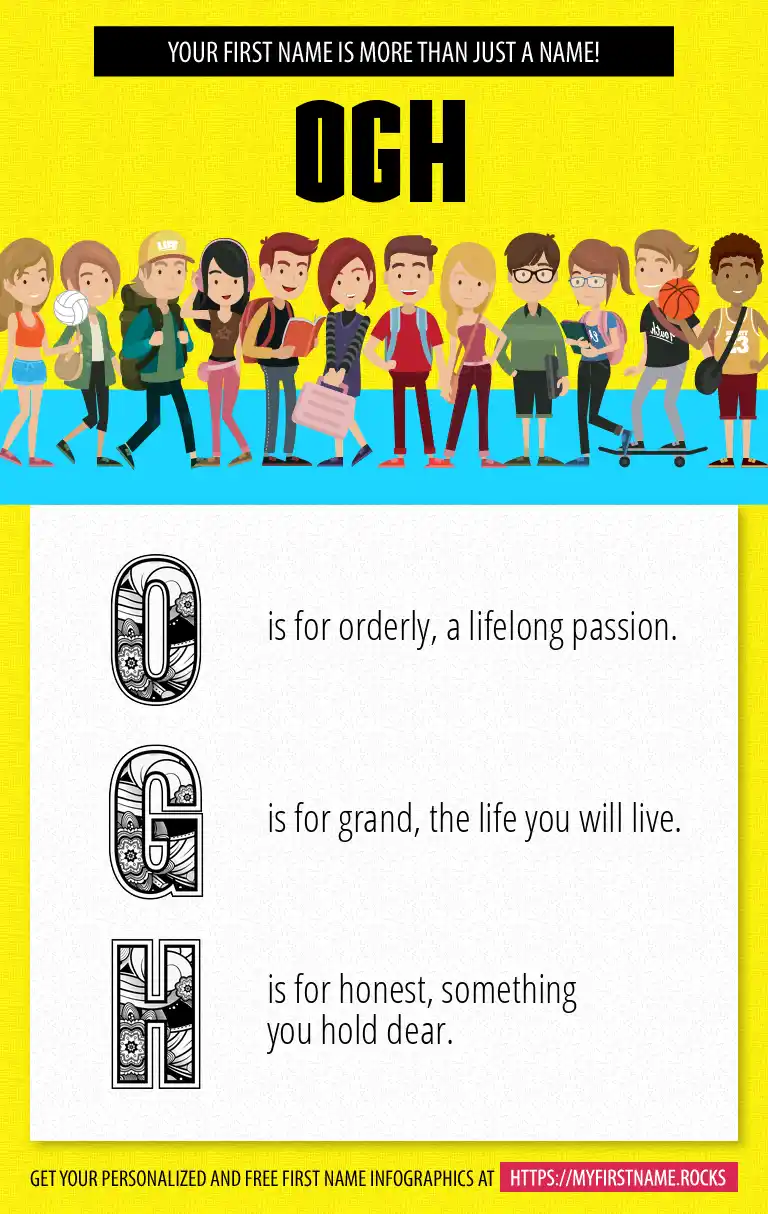 YOUR FIRST NAME IS MORE THAN JUST A NAME!

OGH

O is for orderly, a lifelong passion.

G is for grand, the life you will live.

H is for honest, something you hold dear.

GET YOUR PERSONALIZED AND FREE FIRST NAME INFOGRAPHICS AT HTTPS://MYFIRSTNAME.ROCKS