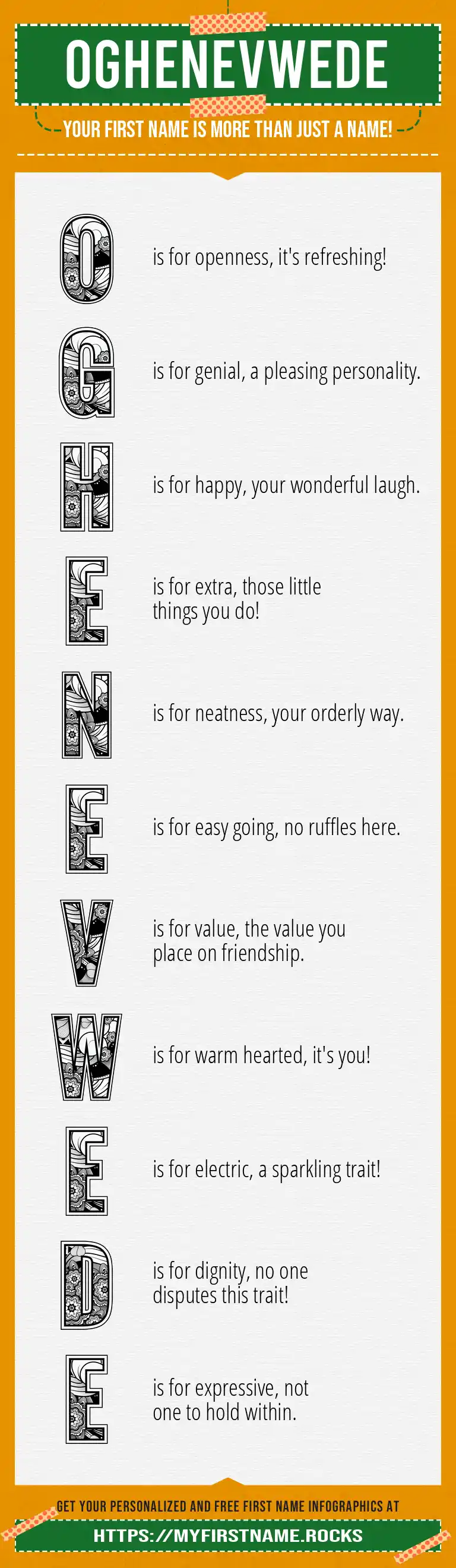 OGHENEVWEDE

YOUR FIRST NAME IS MORE THAN JUST A NAME!

O is for openness, it's refreshing!

G is for genial, a pleasing personality.

H is for happy, your wonderful laugh.

E is for extra, those little things you do!

N is for neatness, your orderly way.

E is for easy going, no ruffles here.

V is for value, the value you place on friendship.

W is for warm hearted, it's you!

E is for electric, a sparkling trait!

D is for dignity, no one disputes this trait!

E is for expressive, not one to hold within.

GET YOUR PERSONALIZED AND FREE FIRST NAME INFOGRAPHICS AT

HTTPS://MYFIRSTNAME.ROCKS