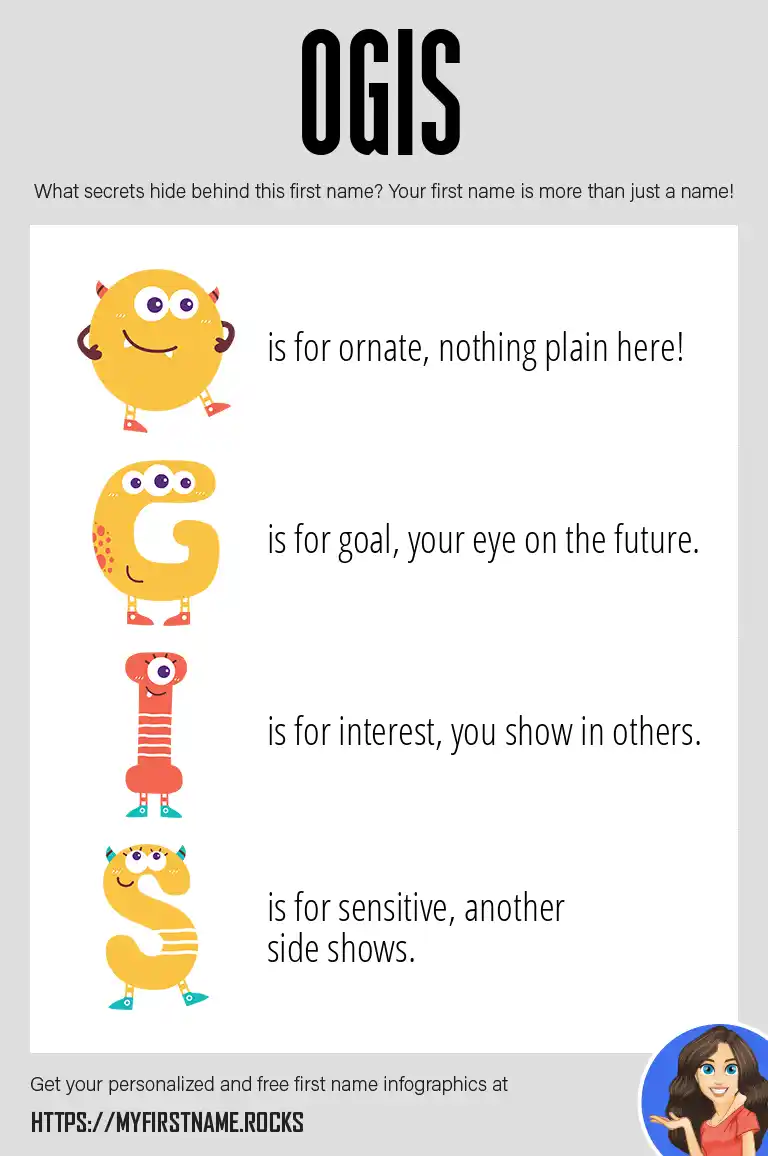 OGIS

What secrets hide behind this first name? Your first name is more than just a name!

O is for ornate, nothing plain here!

G is for goal, your eye on the future.

I is for interest, you show in others.

S is for sensitive, another side shows.

Get your personalized and free first name infographics at

HTTPS://MYFIRSTNAME.ROCKS