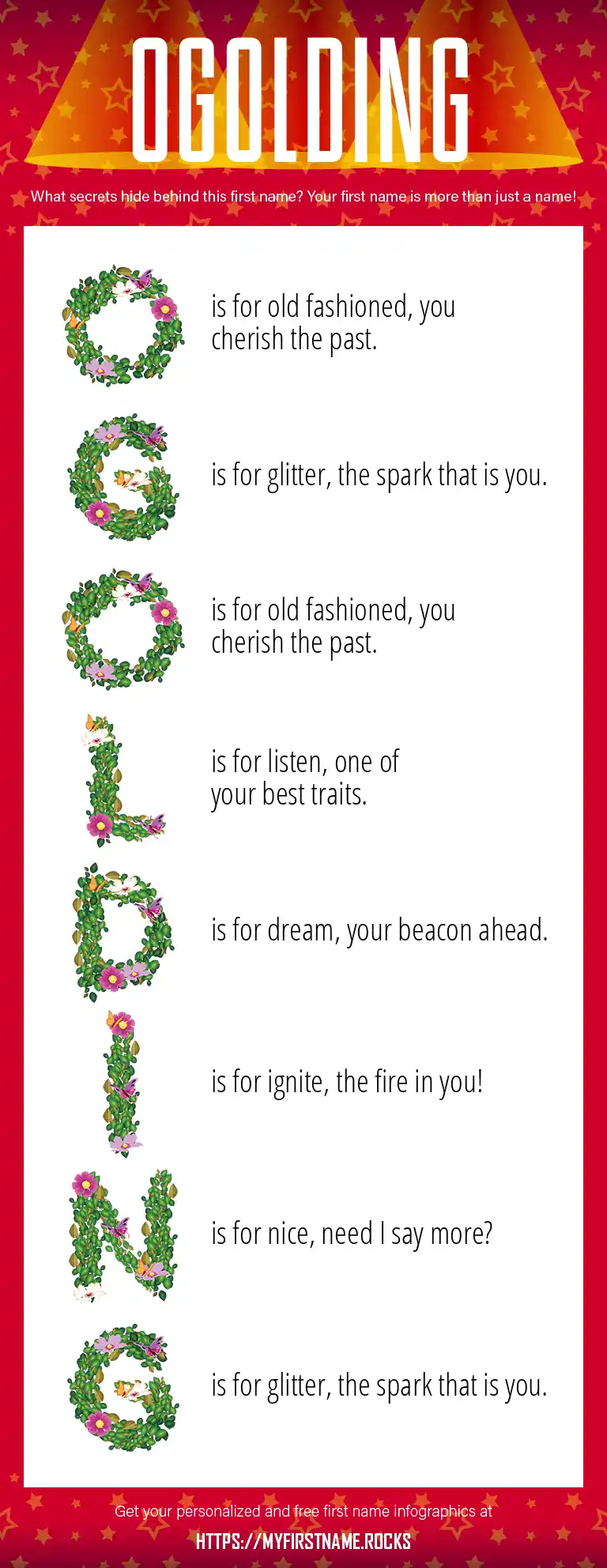 OGOLDING

What secrets hide behind this first name? Your first name is more than just a name!

O is for old fashioned, you cherish the past.

G is for glitter, the spark that is you.

O is for old fashioned, you cherish the past.

L is for listen, one of your best traits.

D is for dream, your beacon ahead.

I is for ignite, the fire in you!

N is for nice, need I say more?

G is for glitter, the spark that is you.

Get your personalized and free first name infographics at

HTTPS://MYFIRSTNAME.ROCKS