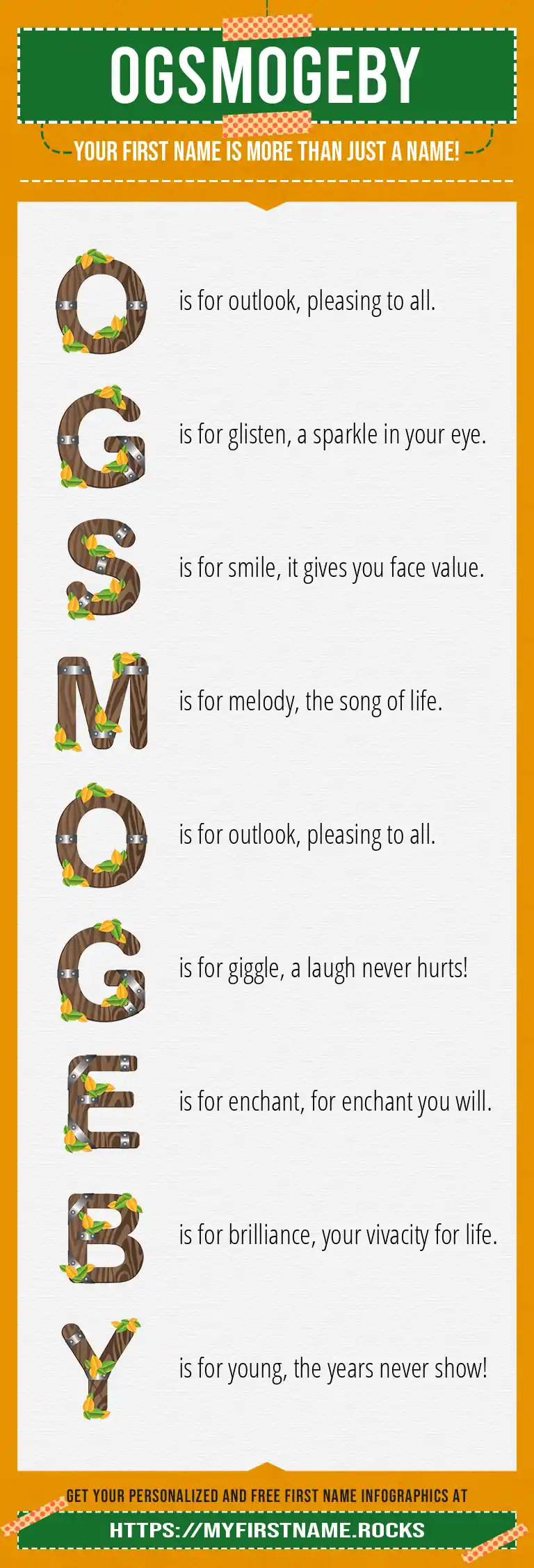 OGSMOGEBY

YOUR FIRST NAME IS MORE THAN JUST A NAME!

O is for outlook, pleasing to all.

G is for glisten, a sparkle in your eye.

S is for smile, it gives you face value.

M is for melody, the song of life.

O is for outlook, pleasing to all.

G is for giggle, a laugh never hurts!

E is for enchant, for enchant you will.

B is for brilliance, your vivacity for life.

Y is for young, the years never show!

GET YOUR PERSONALIZED AND FREE FIRST NAME INFOGRAPHICS AT

HTTPS://MYFIRSTNAME.ROCKS