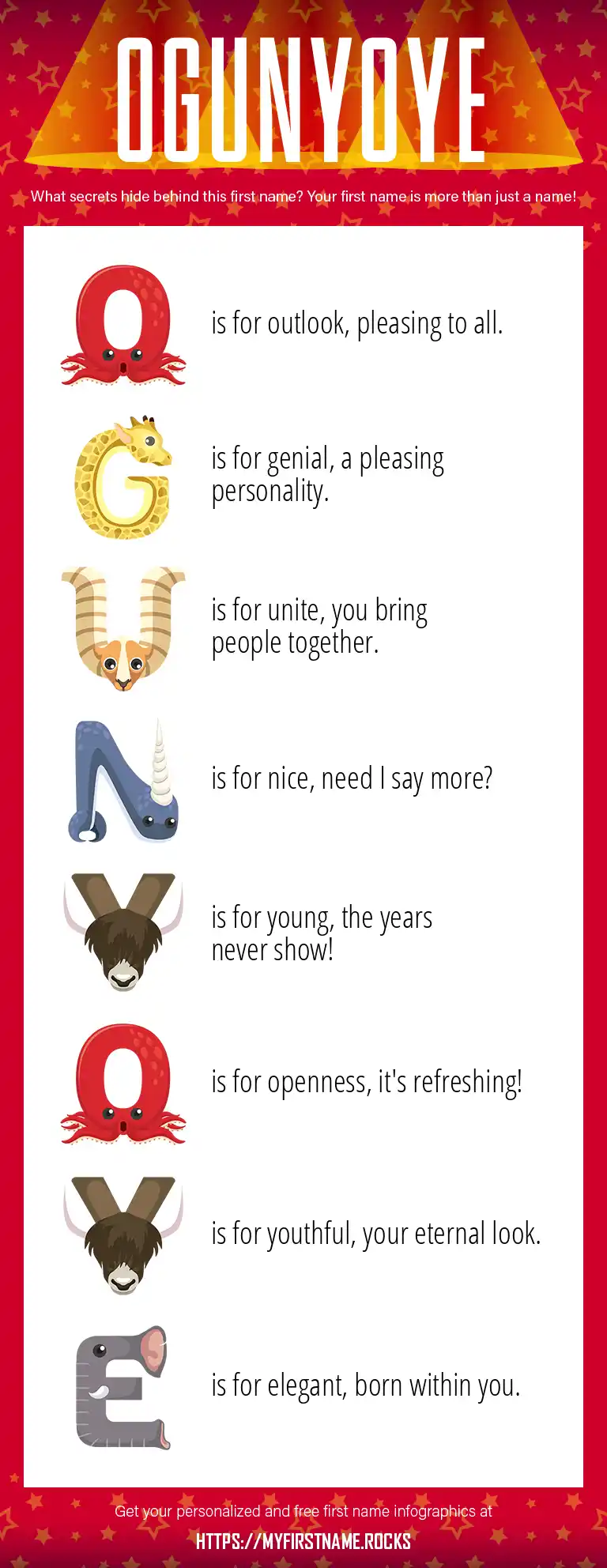 OGUNYOYE

What secrets hide behind this first name? Your first name is more than just a name!

O is for outlook, pleasing to all.

G is for genial, a pleasing personality.

U is for unite, you bring people together.

N is for nice, need I say more?

Y is for young, the years never show!

O is for openness, it's refreshing!

Y is for youthful, your eternal look.

E is for elegant, born within you.

Get your personalized and free first name infographics at

HTTPS://MYFIRSTNAME.ROCKS