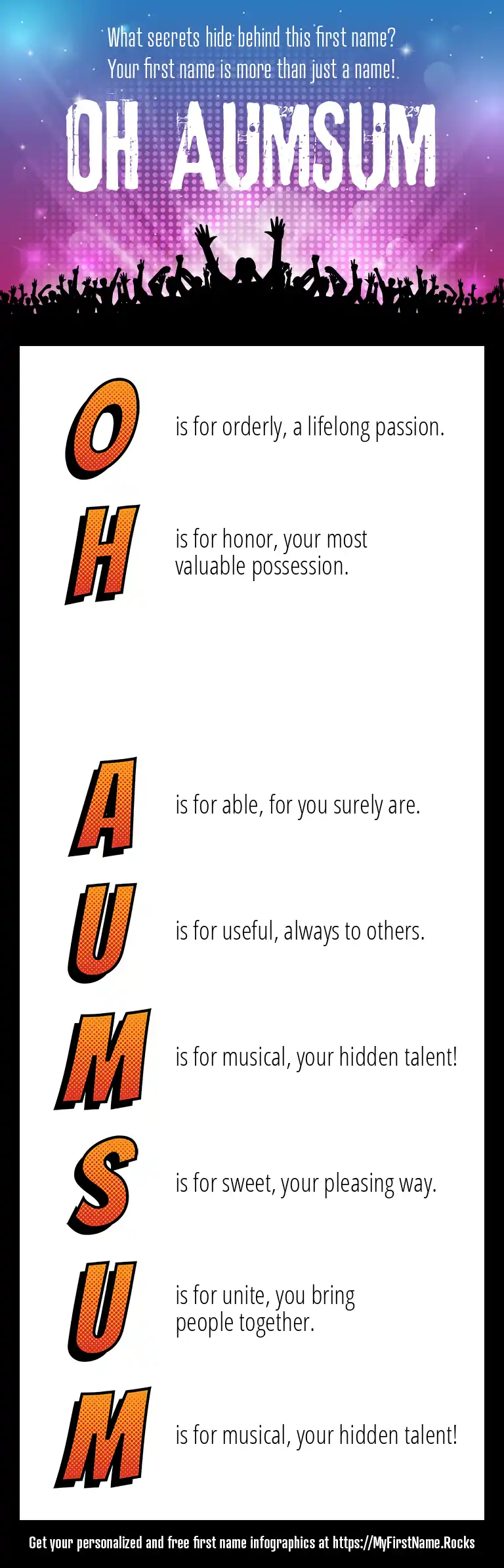 What secrets hide behind this first name?
Your first name is more than just a name!

OH AUMSUM

O is for orderly, a lifelong passion.

H is for honor, your most valuable possession.

A is for able, for you surely are.

U is for useful, always to others.

M is for musical, your hidden talent!

S is for sweet, your pleasing way.

U is for unite, you bring people together.

M is for musical, your hidden talent!

Get your personalized and free first name infographics at https://MyFirstName.Rocks