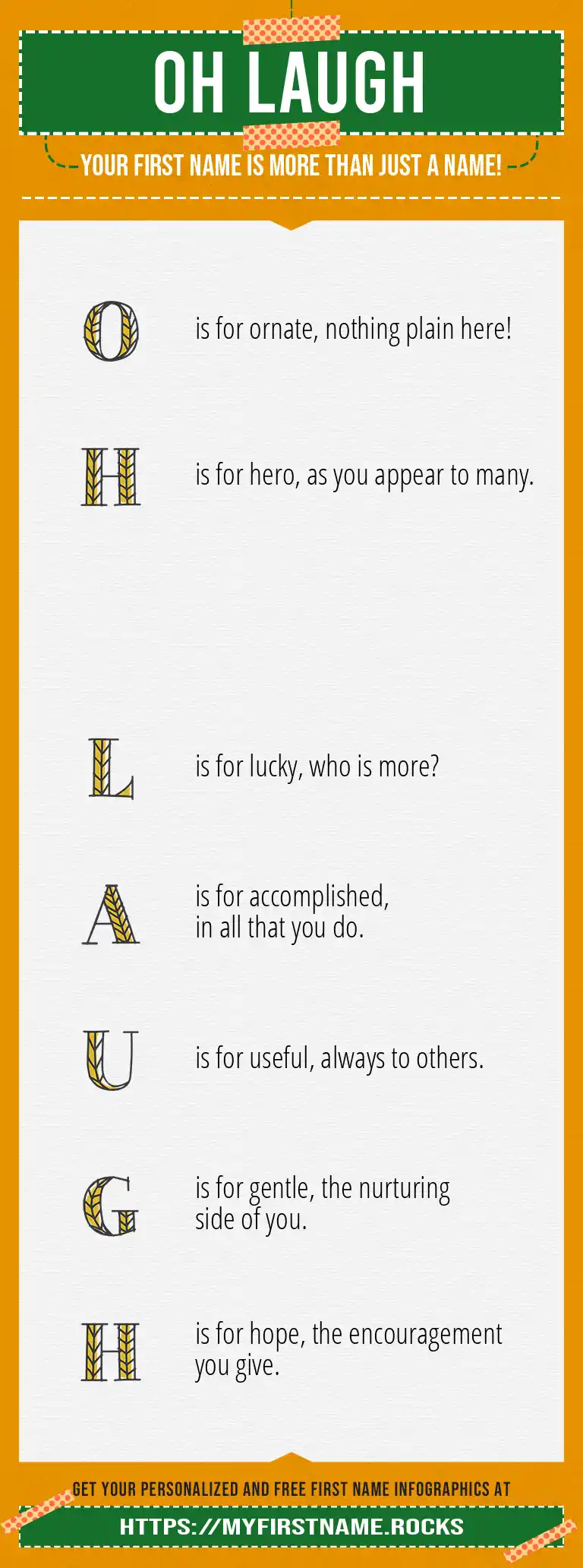 OH LAUGH

YOUR FIRST NAME IS MORE THAN JUST A NAME!

O is for ornate, nothing plain here!

H is for hero, as you appear to many.

L is for lucky, who is more?

A is for accomplished, in all that you do.

U is for useful, always to others.

G is for gentle, the nurturing side of you.

H is for hope, the encouragement you give.

GET YOUR PERSONALIZED AND FREE FIRST NAME INFOGRAPHICS AT

HTTPS://MYFIRSTNAME.ROCKS