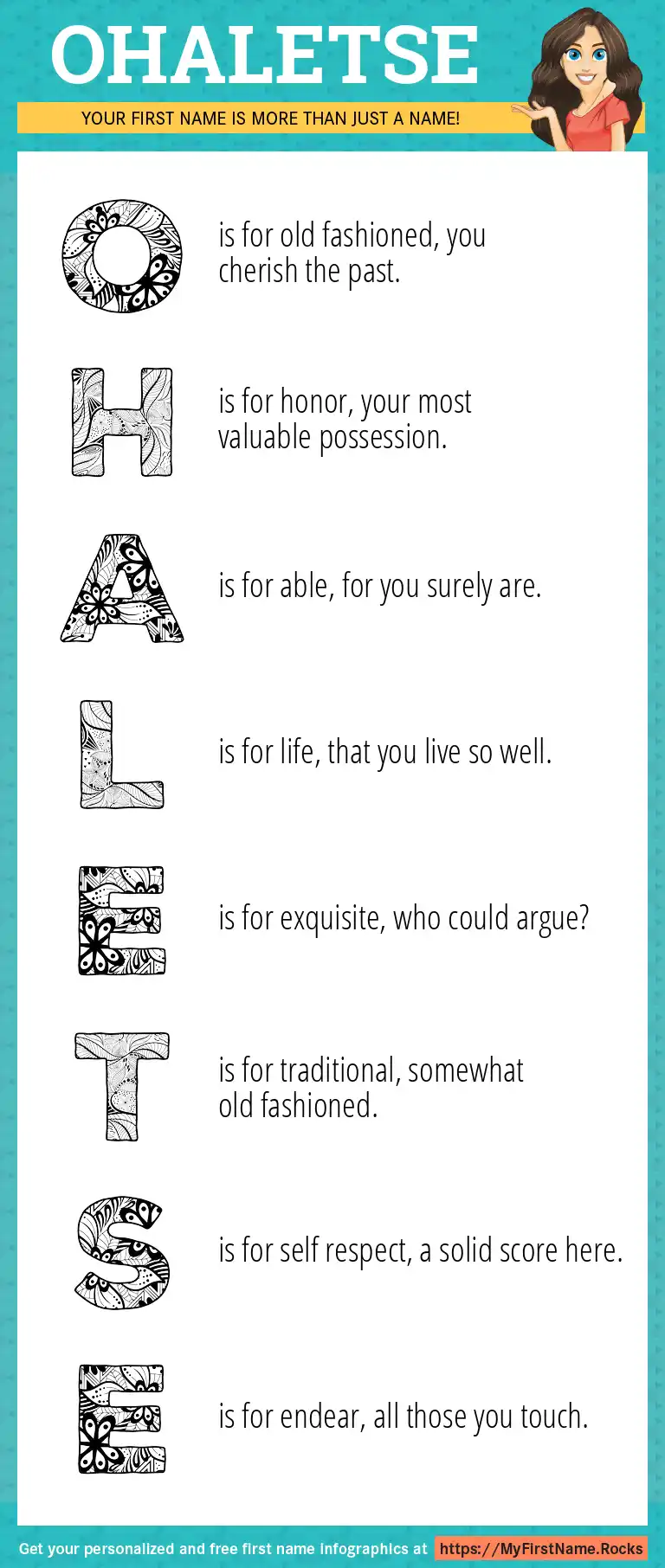 OHALETSE

YOUR FIRST NAME IS MORE THAN JUST A NAME!

O is for old fashioned, you cherish the past.

H is for honor, your most valuable possession.

A is for able, for you surely are.

L is for life, that you live so well.

E is for exquisite, who could argue?

T is for traditional, somewhat old fashioned.

S is for self respect, a solid score here.

E is for endear, all those you touch.

Get your personalized and free first name infographics at https://MyFirstName.Rocks