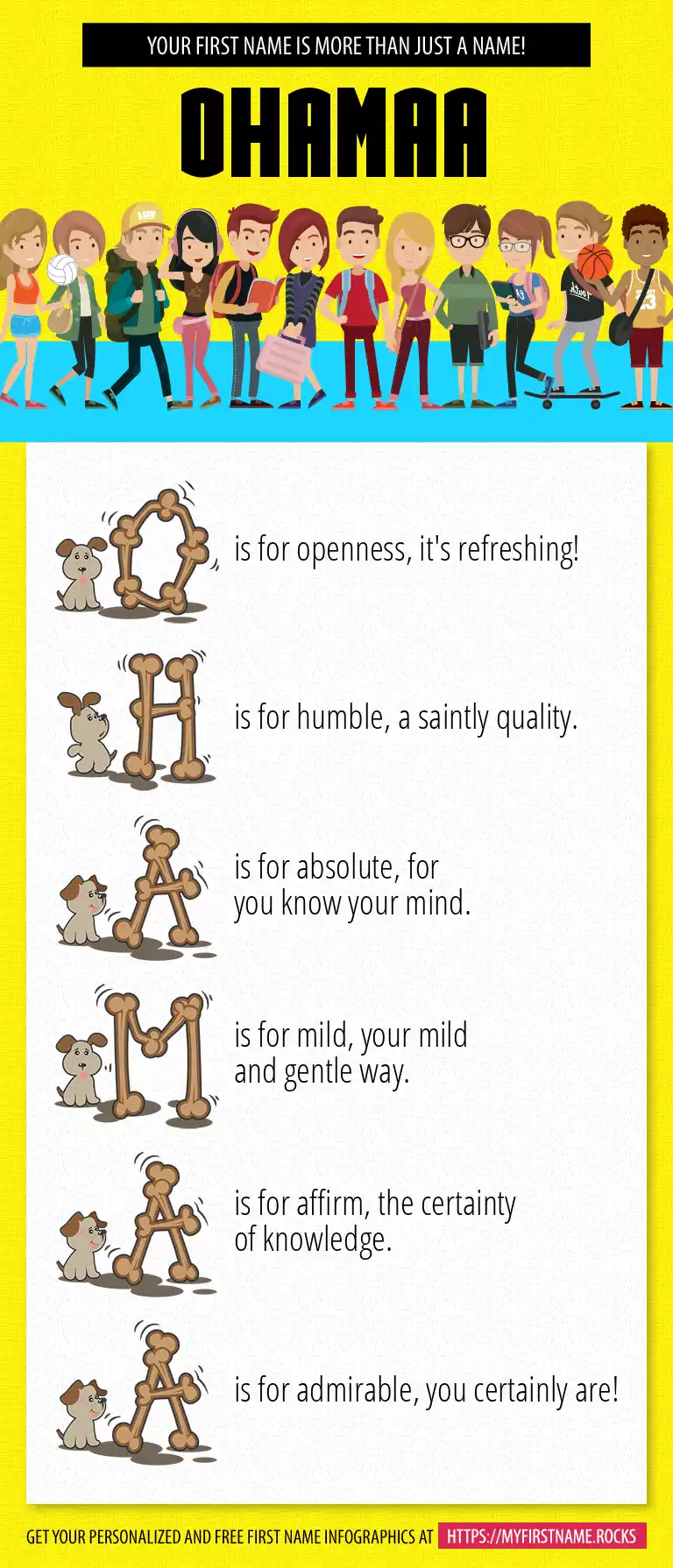 YOUR FIRST NAME IS MORE THAN JUST A NAME!

OHAMAA

O is for openness, it's refreshing!

H is for humble, a saintly quality.

A is for absolute, for you know your mind.

M is for mild, your mild and gentle way.

A is for affirm, the certainty of knowledge.

A is for admirable, you certainly are!

GET YOUR PERSONALIZED AND FREE FIRST NAME INFOGRAPHICS AT HTTPS://MYFIRSTNAME.ROCKS