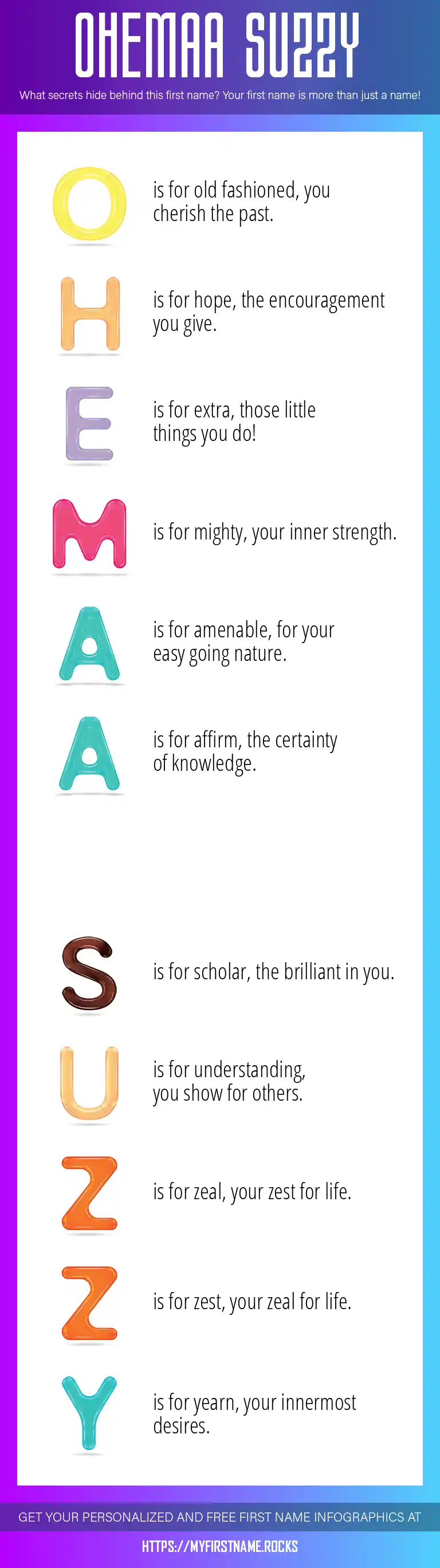 OHEMAA SUZZY

What secrets hide behind this first name? Your first name is more than just a name!

O is for old fashioned, you cherish the past.

H is for hope, the encouragement you give.

E is for extra, those little things you do!

M is for mighty, your inner strength.

A is for amenable, for your easy going nature.

A is for affirm, the certainty of knowledge.

S is for scholar, the brilliant in you.

U is for understanding, you show for others.

Z is for zeal, your zest for life.

Z is for zest, your zeal for life.

Y is for yearn, your innermost desires.

GET YOUR PERSONALIZED AND FREE FIRST NAME INFOGRAPHICS AT

HTTPS://MYFIRSTNAME.ROCKS