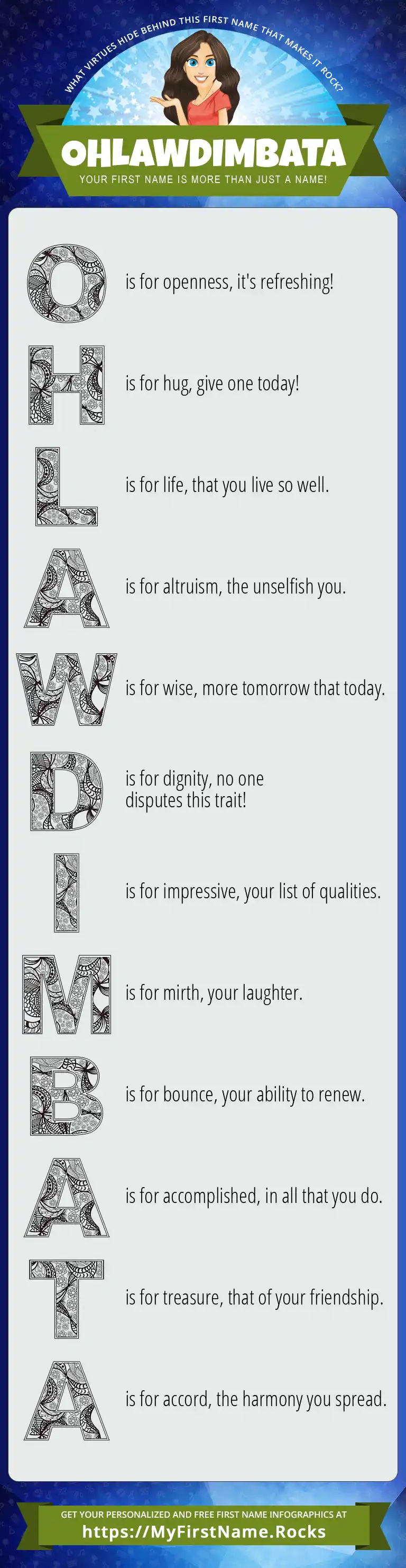 WHAT VIRTUES HIDE BEHIND THIS FIRST NAME THAT MAKES IT ROCK?

OHLAWDIMBATA

YOUR FIRST NAME IS MORE THAN JUST A NAME!

O is for openness, it's refreshing!

H is for hug, give one today!

L is for life, that you live so well.

A is for altruism, the unselfish you.

W is for wise, more tomorrow that today.

D is for dignity, no one disputes this trait!

I is for impressive, your list of qualities.

M is for mirth, your laughter.

B is for bounce, your ability to renew.

A is for accomplished, in all that you do.

T is for treasure, that of your friendship.

A is for accord, the harmony you spread.

GET YOUR PERSONALIZED AND FREE FIRST NAME INFOGRAPHICS AT
https://MyFirstName.Rocks