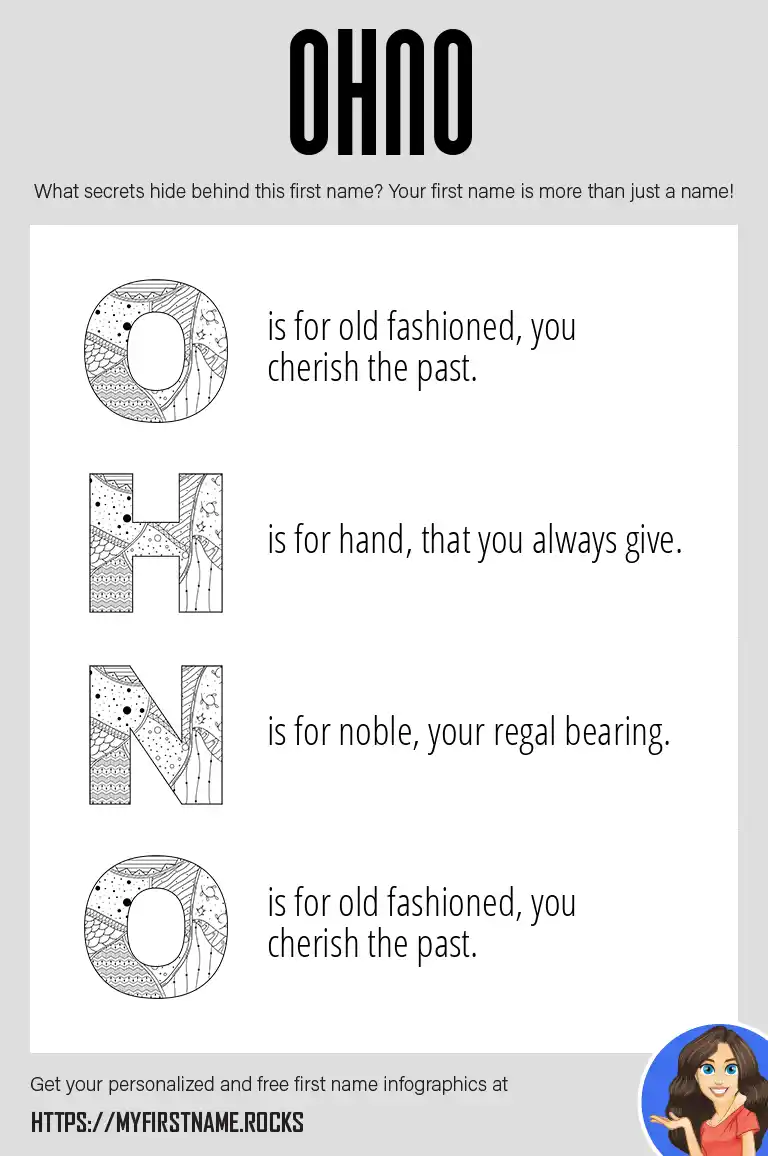 OHNO

What secrets hide behind this first name? Your first name is more than just a name!

O is for old fashioned, you cherish the past.

H is for hand, that you always give.

N is for noble, your regal bearing.

O is for old fashioned, you cherish the past.

Get your personalized and free first name infographics at

HTTPS://MYFIRSTNAME.ROCKS