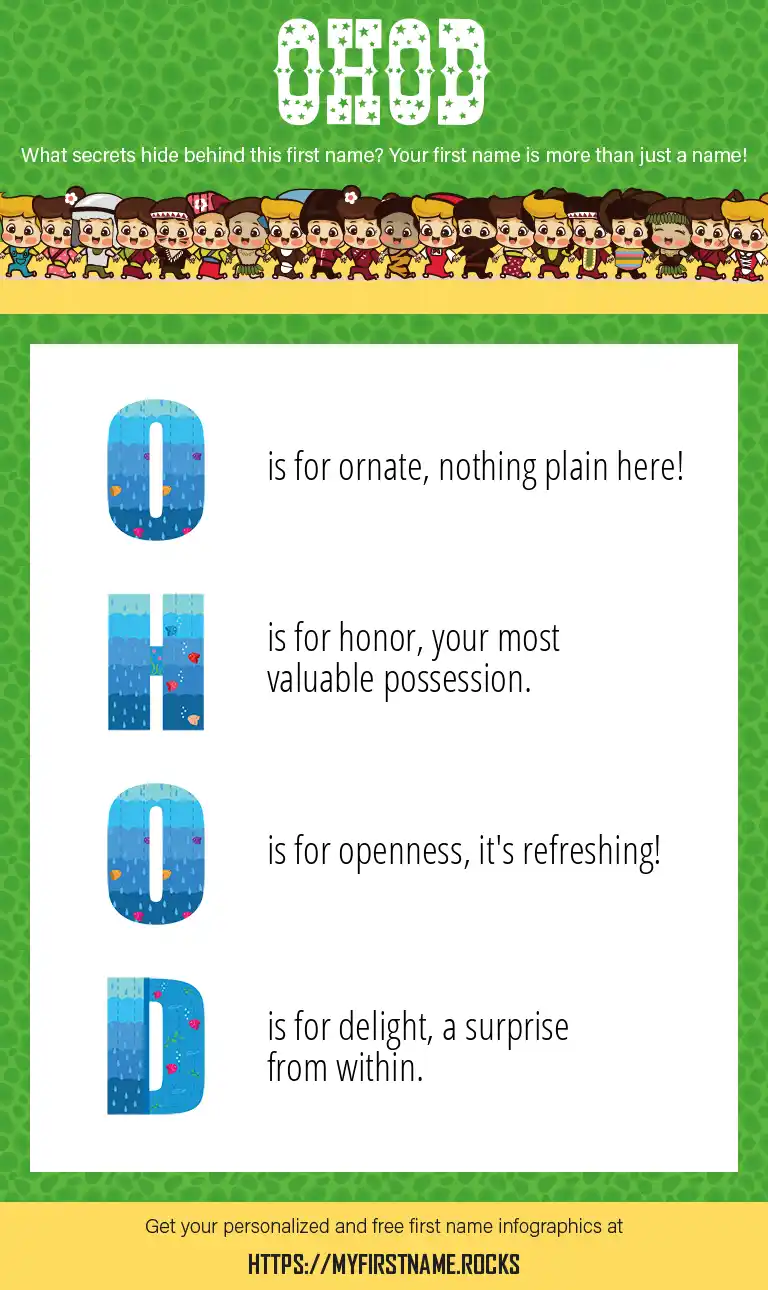 OHOD

What secrets hide behind this first name? Your first name is more than just a name!

O is for ornate, nothing plain here!

H is for honor, your most valuable possession.

O is for openness, it's refreshing!

D is for delight, a surprise from within.

Get your personalized and free first name infographics at

HTTPS://MYFIRSTNAME.ROCKS