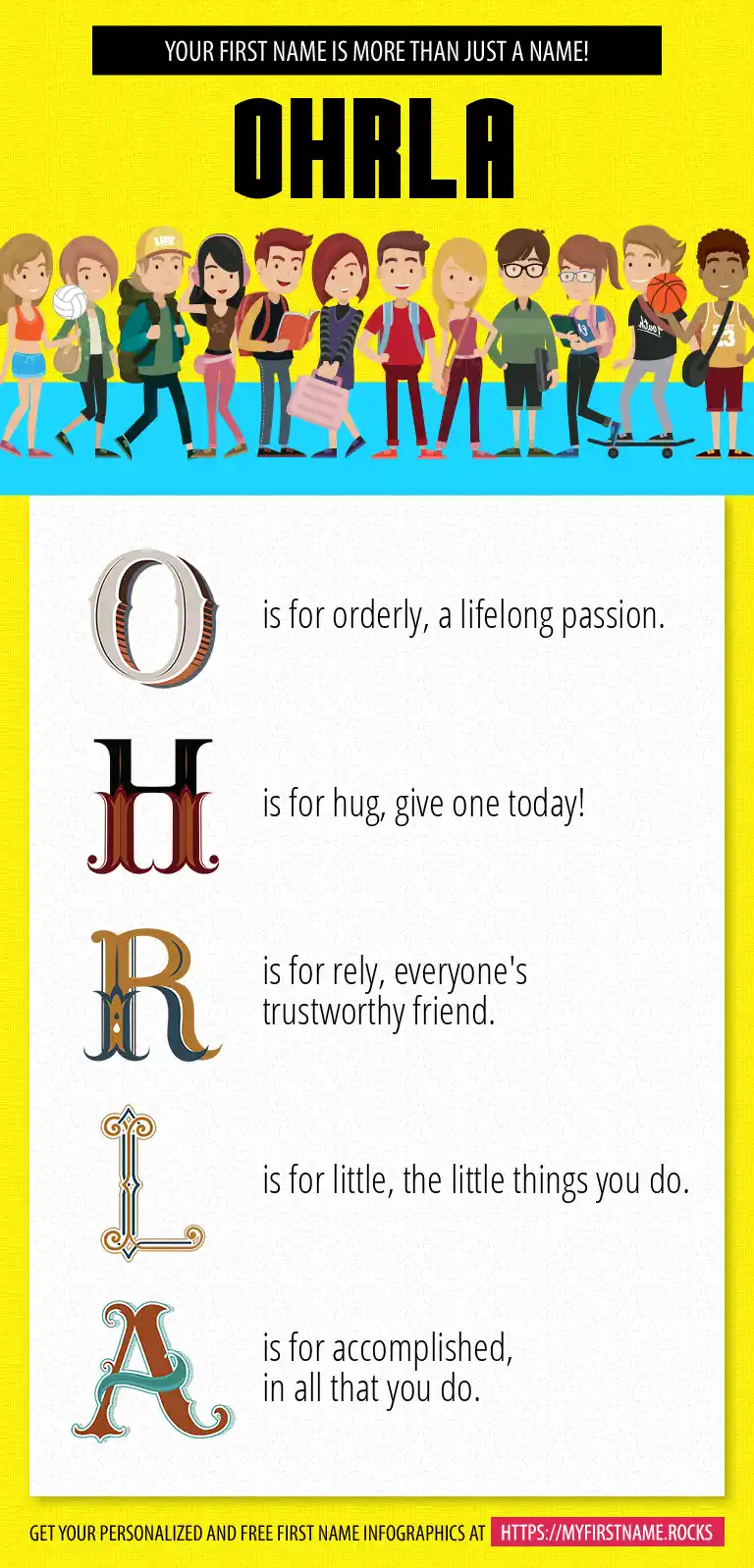 YOUR FIRST NAME IS MORE THAN JUST A NAME!

OHRLA

O is for orderly, a lifelong passion.

H is for hug, give one today!

R is for rely, everyone's trustworthy friend.

L is for little, the little things you do.

A is for accomplished, in all that you do.

GET YOUR PERSONALIZED AND FREE FIRST NAME INFOGRAPHICS AT HTTPS://MYFIRSTNAME.ROCKS