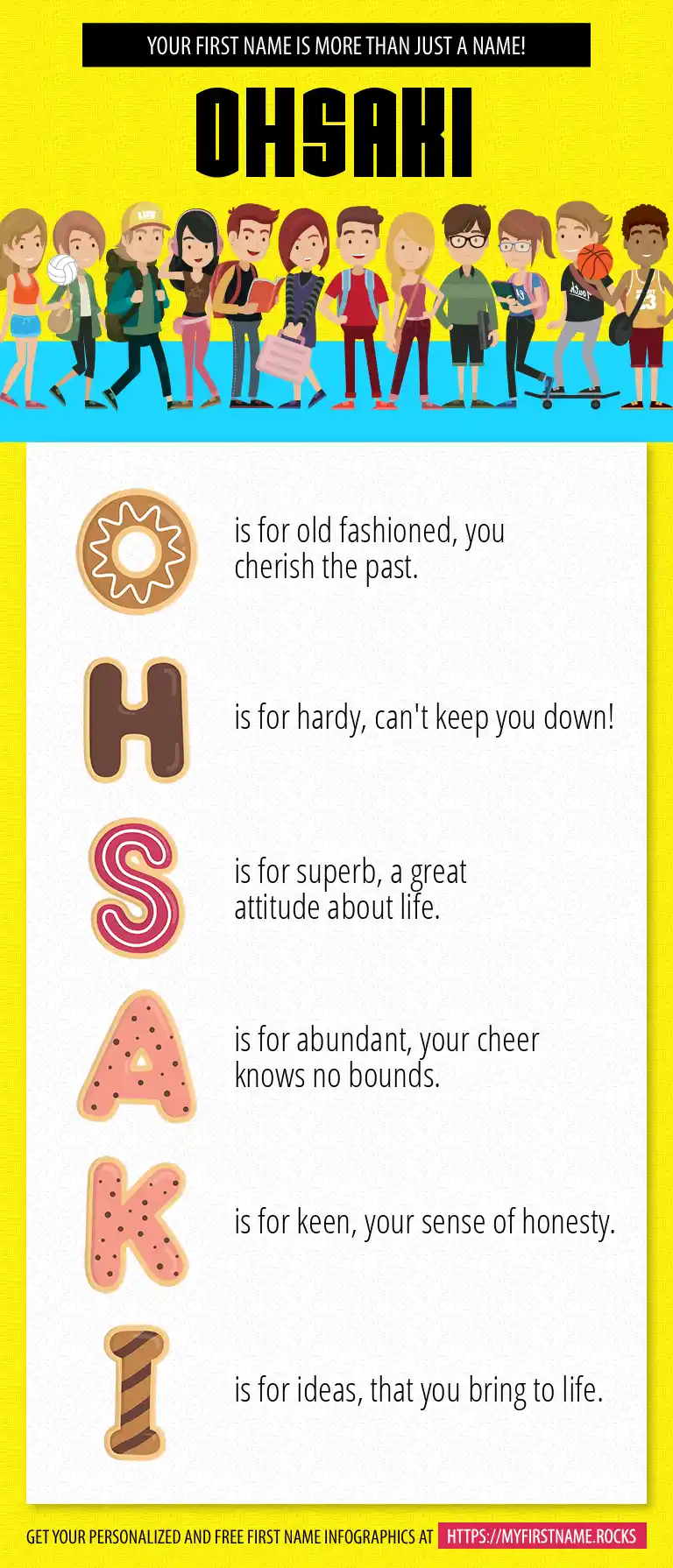 YOUR FIRST NAME IS MORE THAN JUST A NAME!

OHSAKI

O is for old fashioned, you cherish the past.

H is for hardy, can't keep you down!

S is for superb, a great attitude about life.

A is for abundant, your cheer knows no bounds.

K is for keen, your sense of honesty.

I is for ideas, that you bring to life.

GET YOUR PERSONALIZED AND FREE FIRST NAME INFOGRAPHICS AT HTTPS://MYFIRSTNAME.ROCKS