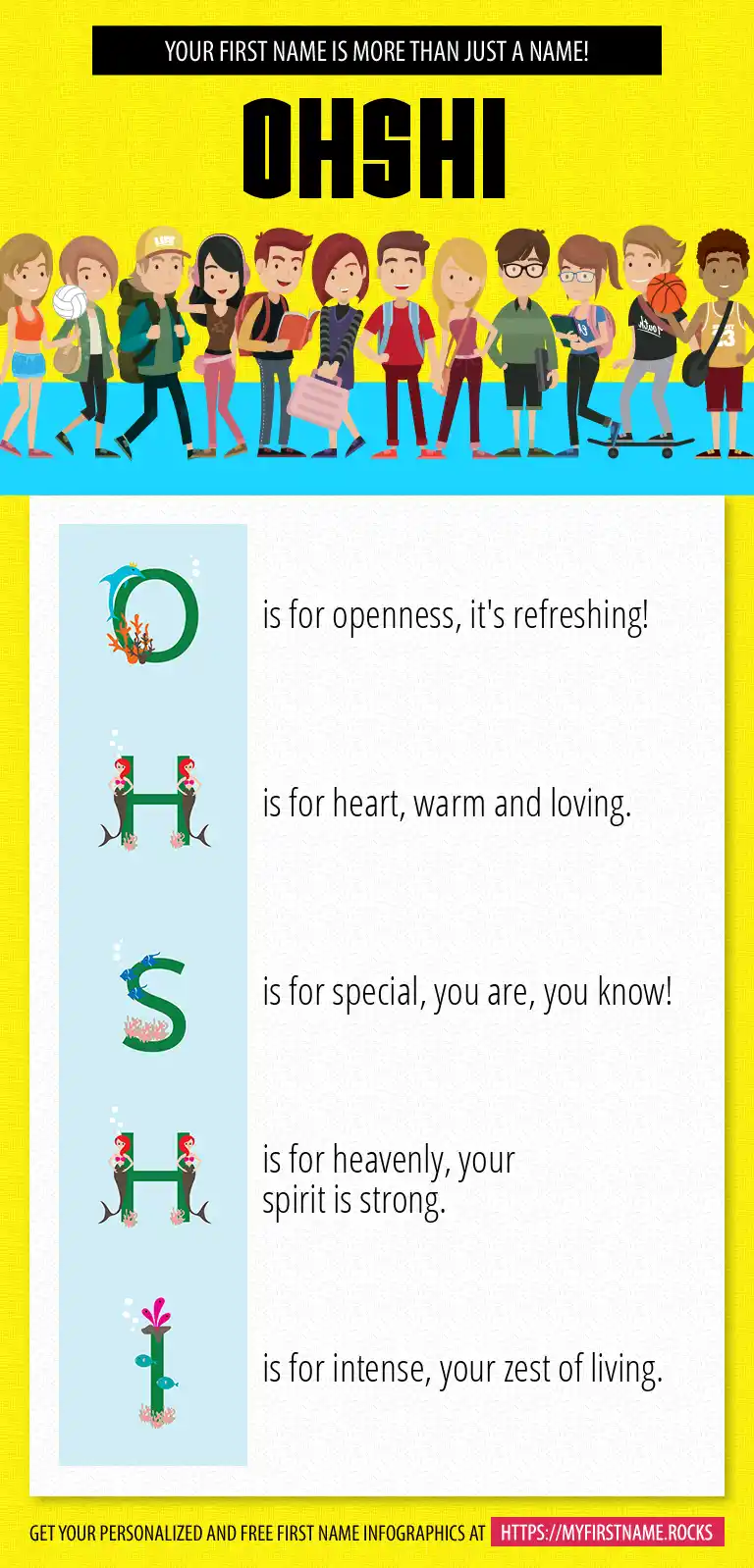 YOUR FIRST NAME IS MORE THAN JUST A NAME!

OHSHI

O is for openness, it's refreshing!

H is for heart, warm and loving.

S is for special, you are, you know!

H is for heavenly, your spirit is strong.

I is for intense, your zest of living.

GET YOUR PERSONALIZED AND FREE FIRST NAME INFOGRAPHICS AT HTTPS://MYFIRSTNAME.ROCKS