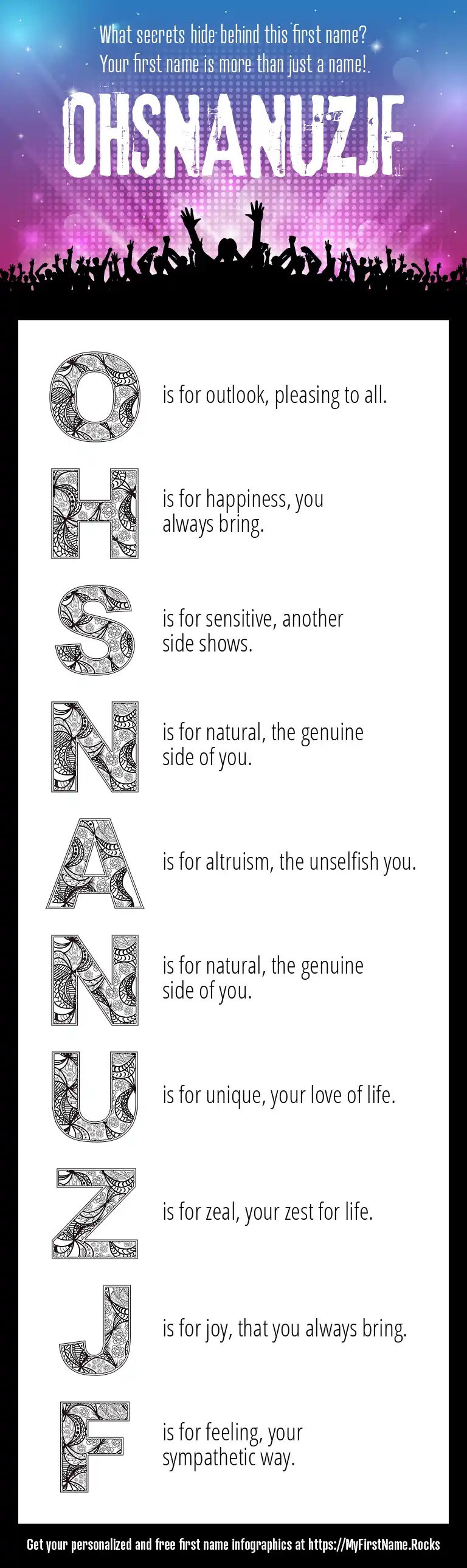 What secrets hide behind this first name?
Your first name is more than just a name!

OHSNANUZJF

O is for outlook, pleasing to all.

H is for happiness, you always bring.

S is for sensitive, another side shows.

N is for natural, the genuine side of you.

A is for altruism, the unselfish you.

N is for natural, the genuine side of you.

U is for unique, your love of life.

Z is for zeal, your zest for life.

J is for joy, that you always bring.

F is for feeling, your sympathetic way.

Get your personalized and free first name infographics at https://MyFirstName.Rocks