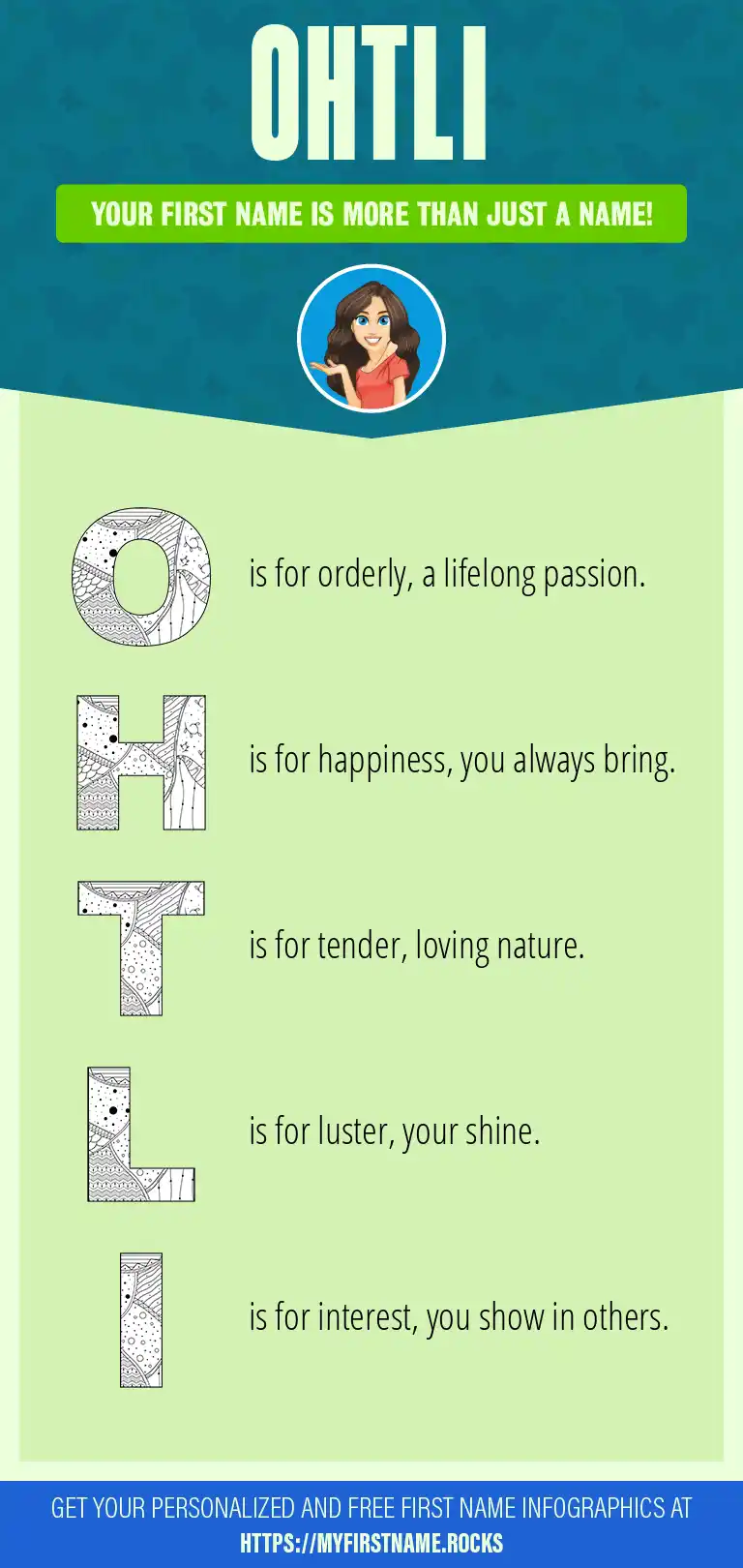 OHTLI

YOUR FIRST NAME IS MORE THAN JUST A NAME!

O is for orderly, a lifelong passion.

H is for happiness, you always bring.

T is for tender, loving nature.

L is for luster, your shine.

I is for interest, you show in others.

GET YOUR PERSONALIZED AND FREE FIRST NAME INFOGRAPHICS AT HTTPS://MYFIRSTNAME.ROCKS