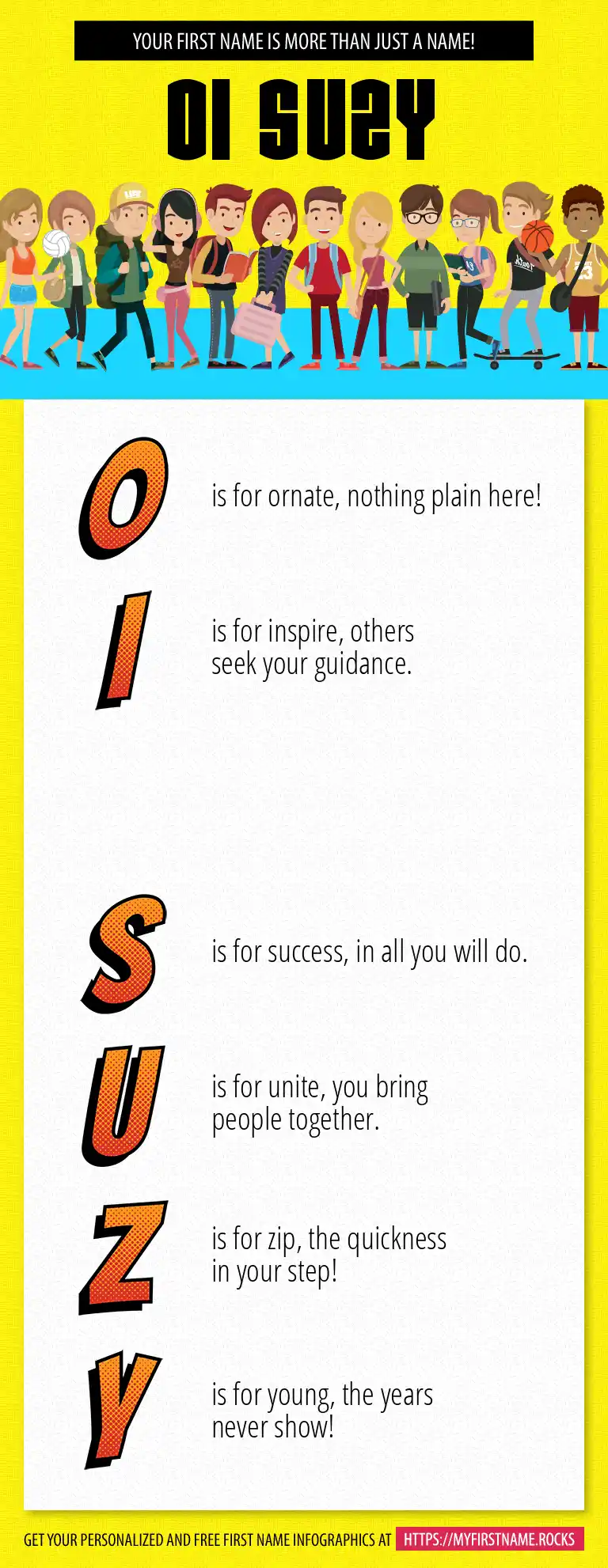 YOUR FIRST NAME IS MORE THAN JUST A NAME!

OI SUZY

O is for ornate, nothing plain here!

I is for inspire, others seek your guidance.

S is for success, in all you will do.

U is for unite, you bring people together.

Z is for zip, the quickness in your step!

Y is for young, the years never show!

GET YOUR PERSONALIZED AND FREE FIRST NAME INFOGRAPHICS AT HTTPS://MYFIRSTNAME.ROCKS