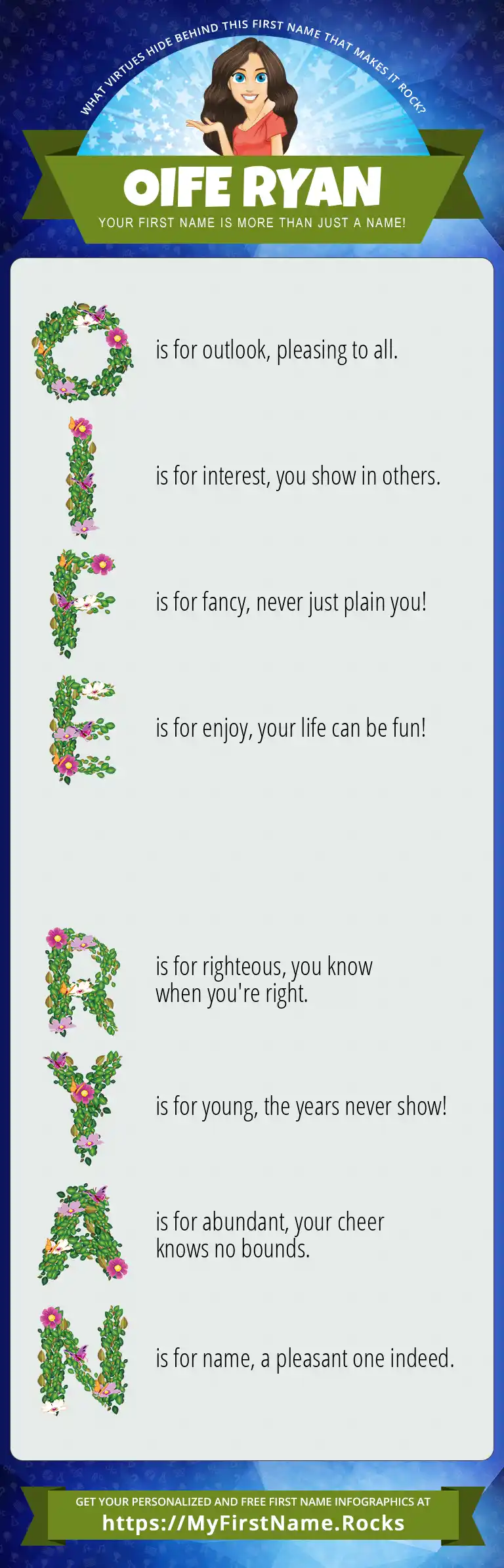 WHAT VIRTUES HIDE BEHIND THIS FIRST NAME THAT MAKES IT ROCK?

OIFE RYAN

YOUR FIRST NAME IS MORE THAN JUST A NAME!

O is for outlook, pleasing to all.

I is for interest, you show in others.

F is for fancy, never just plain you!

E is for enjoy, your life can be fun!

R is for righteous, you know when you're right.

Y is for young, the years never show!

A is for abundant, your cheer knows no bounds.

N is for name, a pleasant one indeed.

GET YOUR PERSONALIZED AND FREE FIRST NAME INFOGRAPHICS AT

https://MyFirstName.Rocks