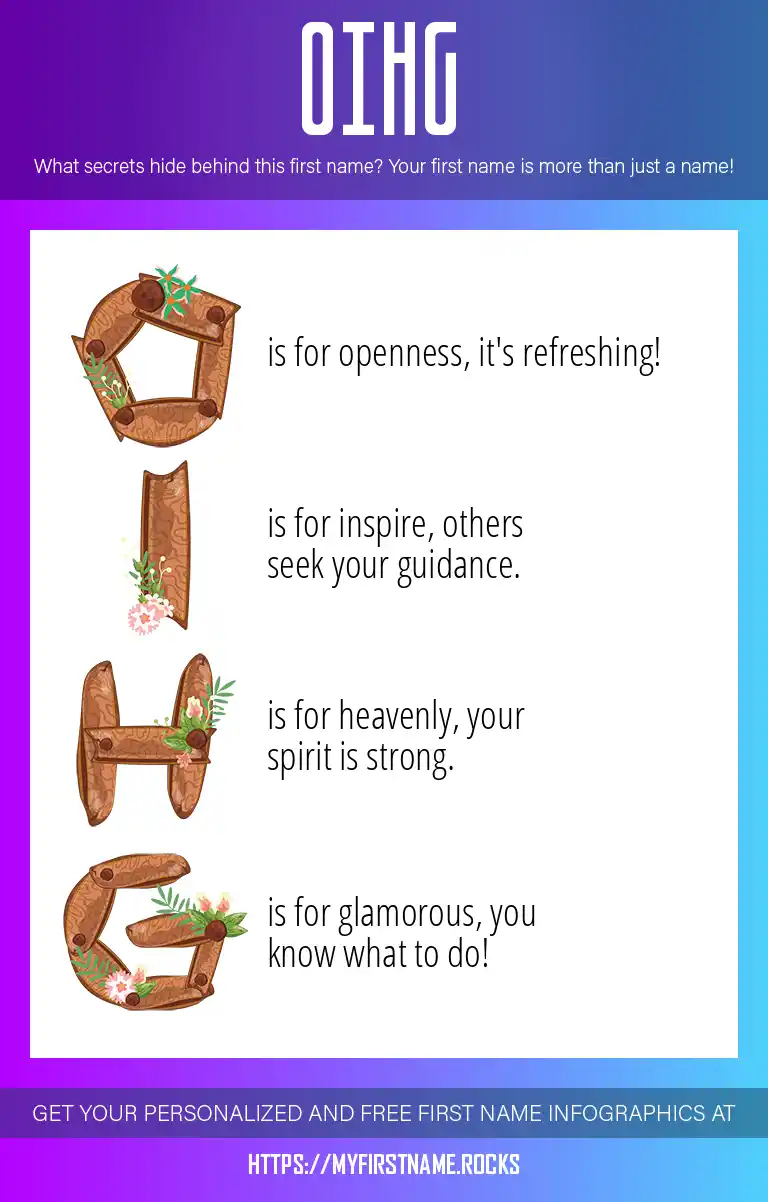 OIHG

What secrets hide behind this first name? Your first name is more than just a name!

O is for openness, it's refreshing!

I is for inspire, others seek your guidance.

H is for heavenly, your spirit is strong.

G is for glamorous, you know what to do!

GET YOUR PERSONALIZED AND FREE FIRST NAME INFOGRAPHICS AT

HTTPS://MYFIRSTNAME.ROCKS