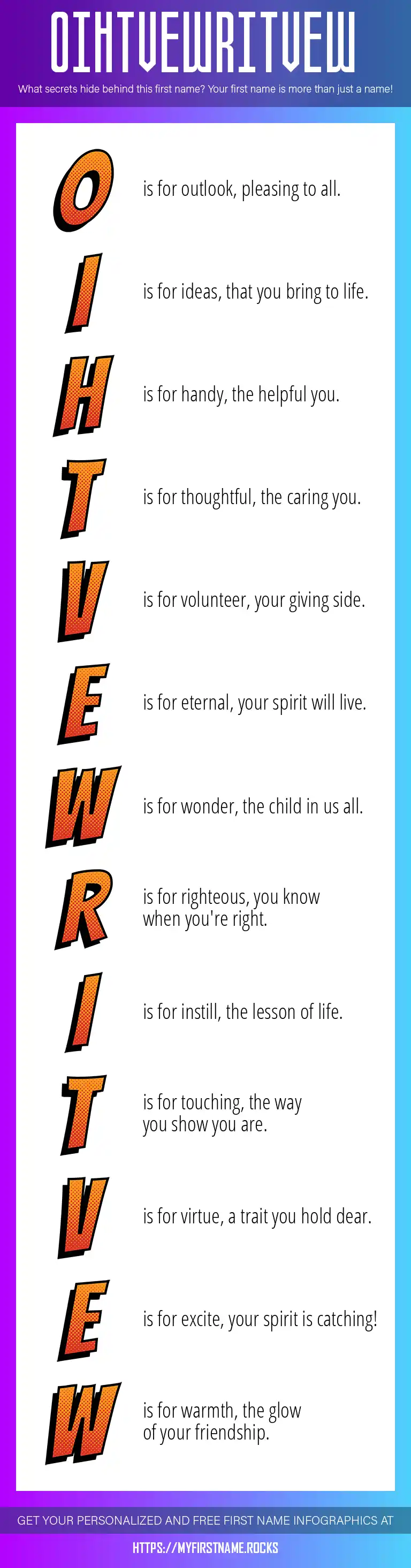 OIHTVEWRITVEW

What secrets hide behind this first name? Your first name is more than just a name!

O is for outlook, pleasing to all.

I is for ideas, that you bring to life.

H is for handy, the helpful you.

T is for thoughtful, the caring you.

V is for volunteer, your giving side.

E is for eternal, your spirit will live.

W is for wonder, the child in us all.

R is for righteous, you know when you're right.

I is for instill, the lesson of life.

T is for touching, the way you show you are.

V is for virtue, a trait you hold dear.

E is for excite, your spirit is catching!

W is for warmth, the glow of your friendship.

GET YOUR PERSONALIZED AND FREE FIRST NAME INFOGRAPHICS AT

HTTPS://MYFIRSTNAME.ROCKS