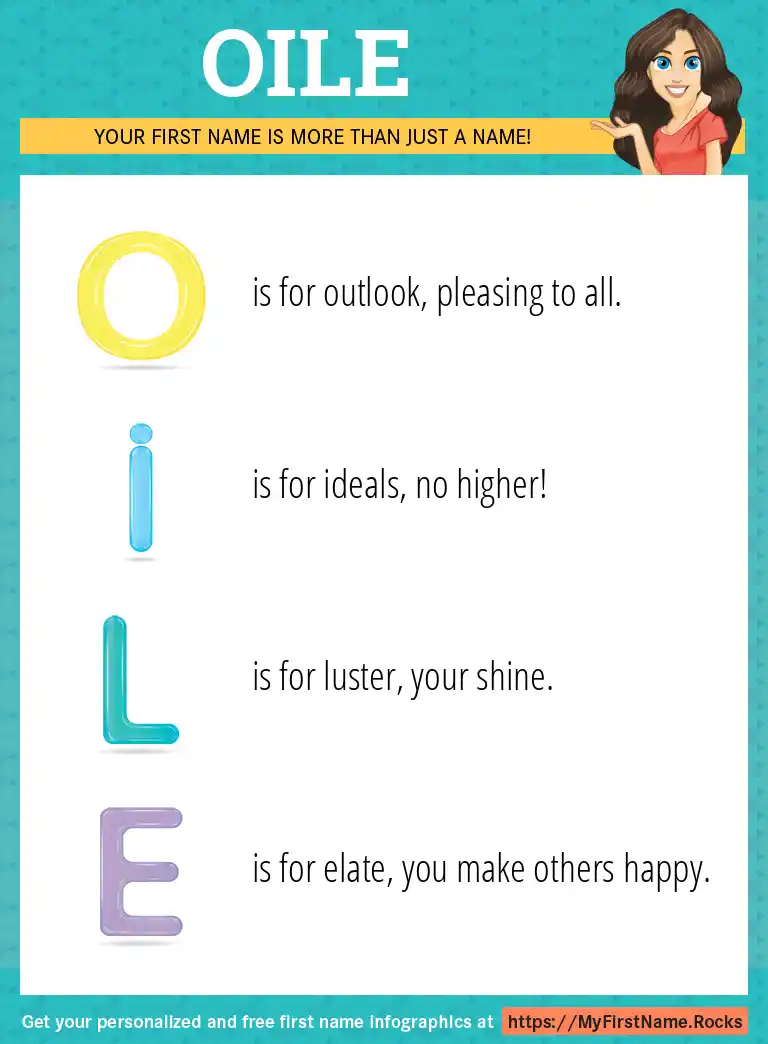 OILE

YOUR FIRST NAME IS MORE THAN JUST A NAME!

O is for outlook, pleasing to all.

i is for ideals, no higher!

L is for luster, your shine.

E is for elate, you make others happy.

Get your personalized and free first name infographics at https://MyFirstName.Rocks