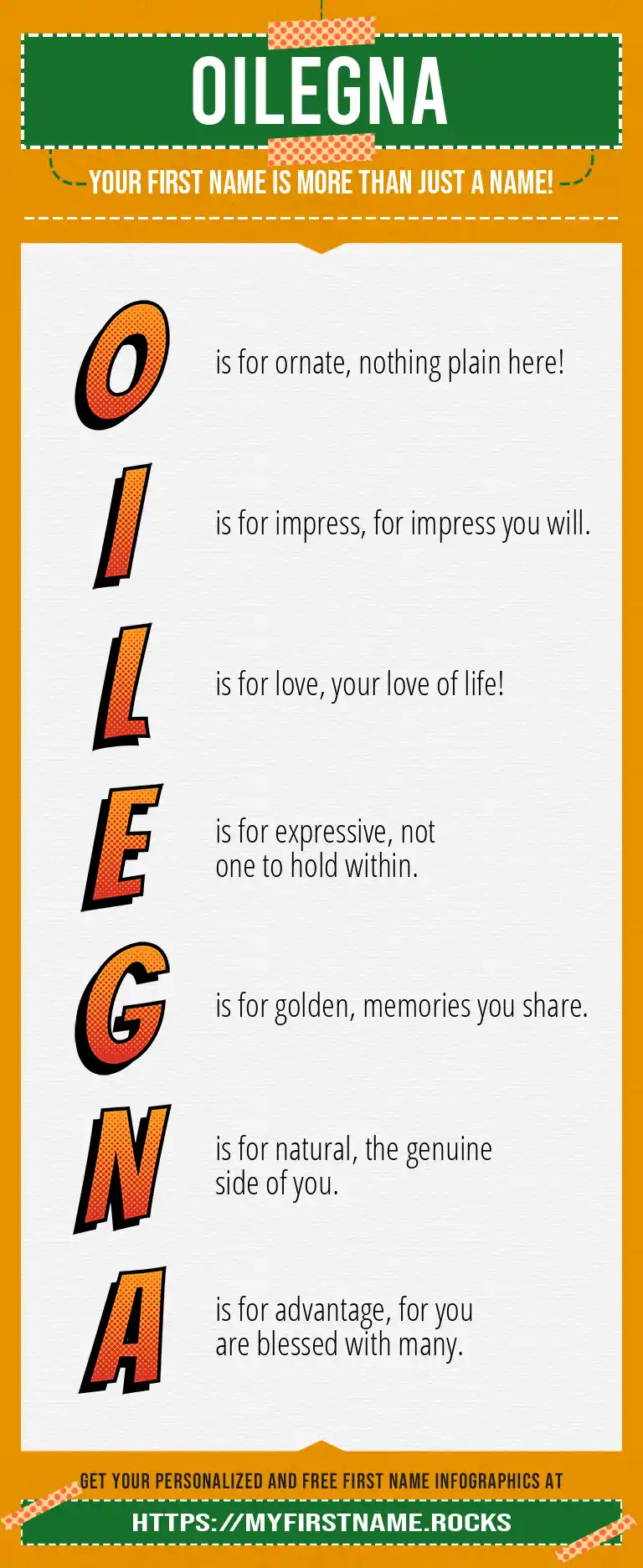 OILEGNA

YOUR FIRST NAME IS MORE THAN JUST A NAME!

O is for ornate, nothing plain here!

I is for impress, for impress you will.

L is for love, your love of life!

E is for expressive, not one to hold within.

G is for golden, memories you share.

N is for natural, the genuine side of you.

A is for advantage, for you are blessed with many.

GET YOUR PERSONALIZED AND FREE FIRST NAME INFOGRAPHICS AT

HTTPS://MYFIRSTNAME.ROCKS