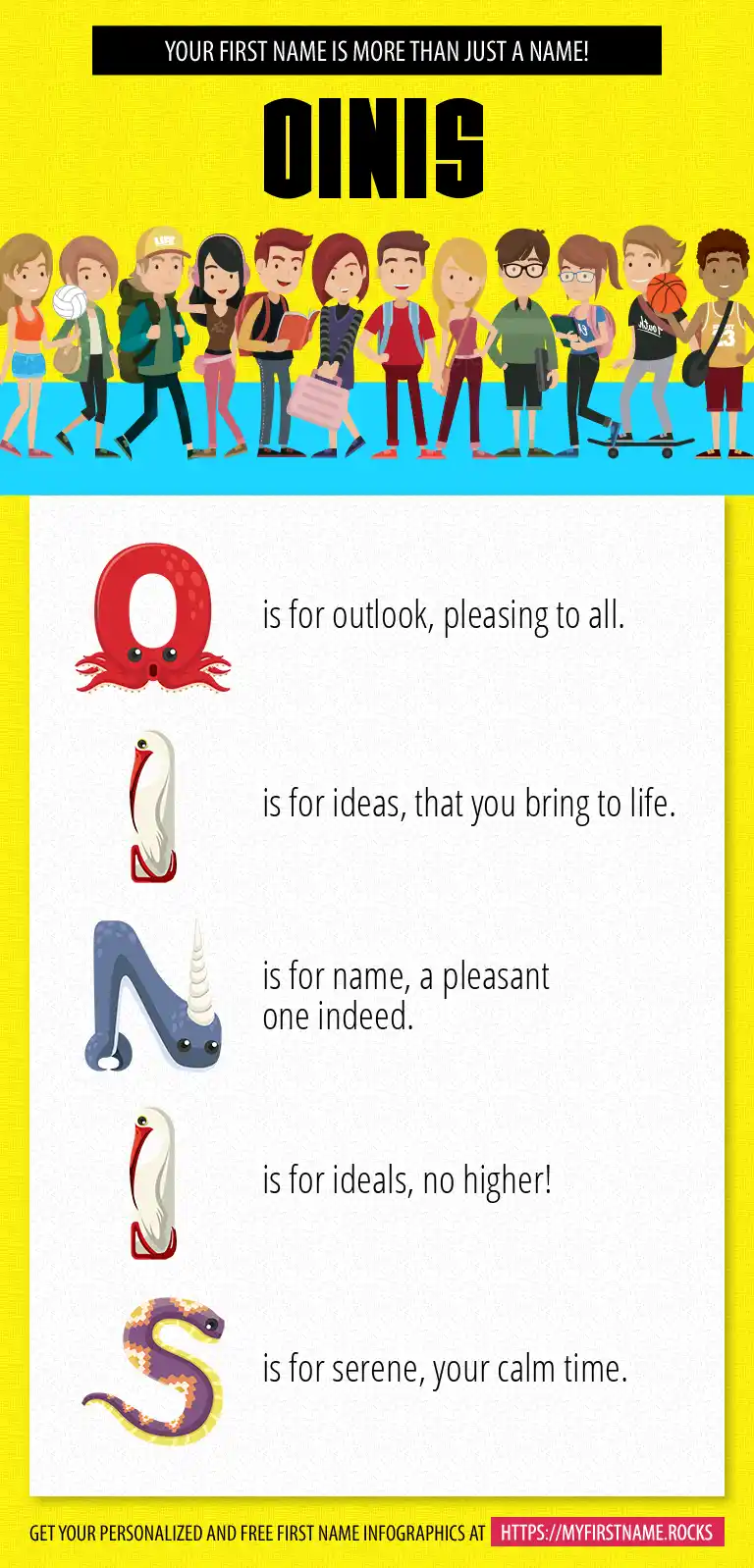 YOUR FIRST NAME IS MORE THAN JUST A NAME!

OINIS

O is for outlook, pleasing to all.

I is for ideas, that you bring to life.

N is for name, a pleasant one indeed.

I is for ideals, no higher!

S is for serene, your calm time.

GET YOUR PERSONALIZED AND FREE FIRST NAME INFOGRAPHICS AT HTTPS://MYFIRSTNAME.ROCKS