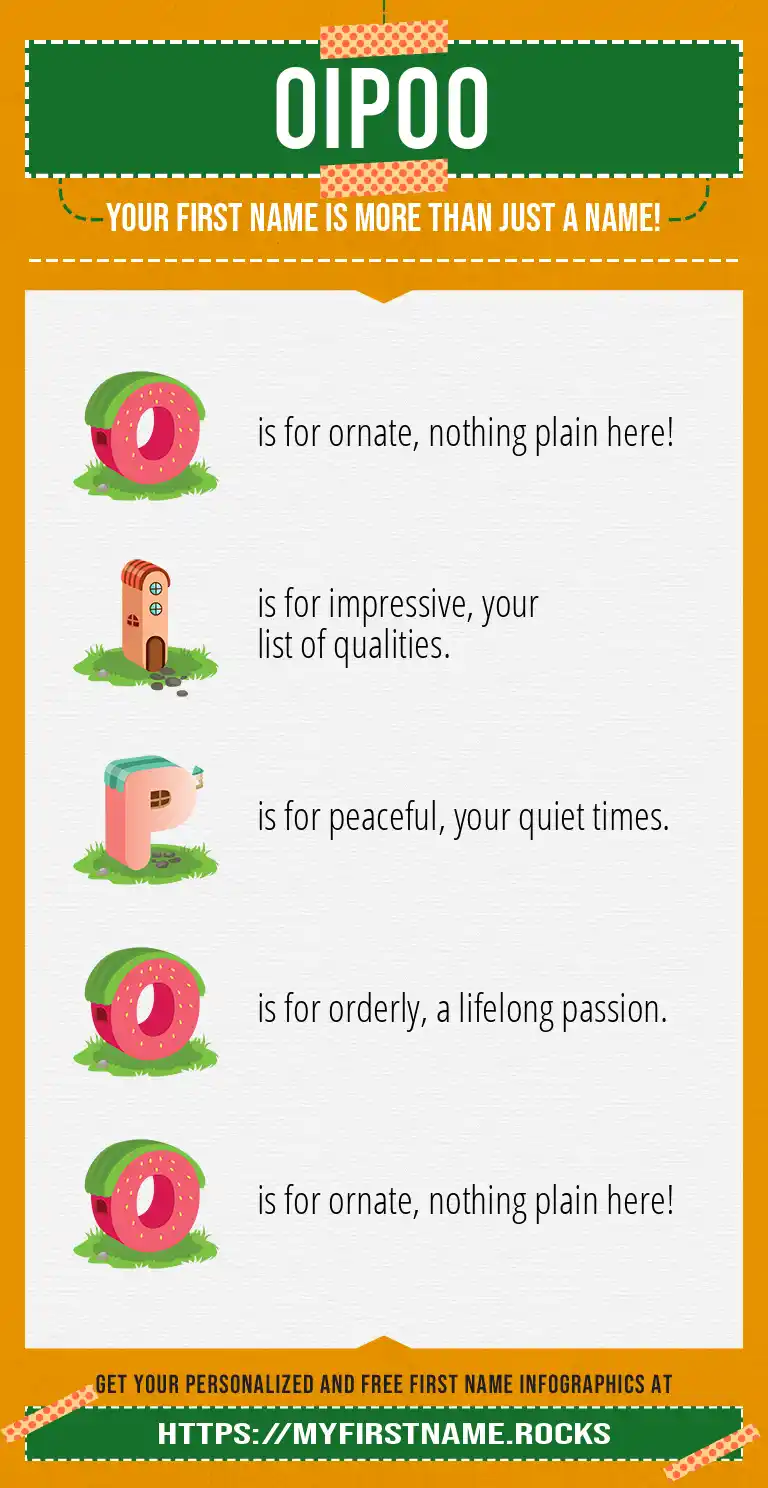 OIPOO

YOUR FIRST NAME IS MORE THAN JUST A NAME!

O is for ornate, nothing plain here!

I is for impressive, your list of qualities.

P is for peaceful, your quiet times.

O is for orderly, a lifelong passion.

O is for ornate, nothing plain here!

GET YOUR PERSONALIZED AND FREE FIRST NAME INFOGRAPHICS AT

HTTPS://MYFIRSTNAME.ROCKS