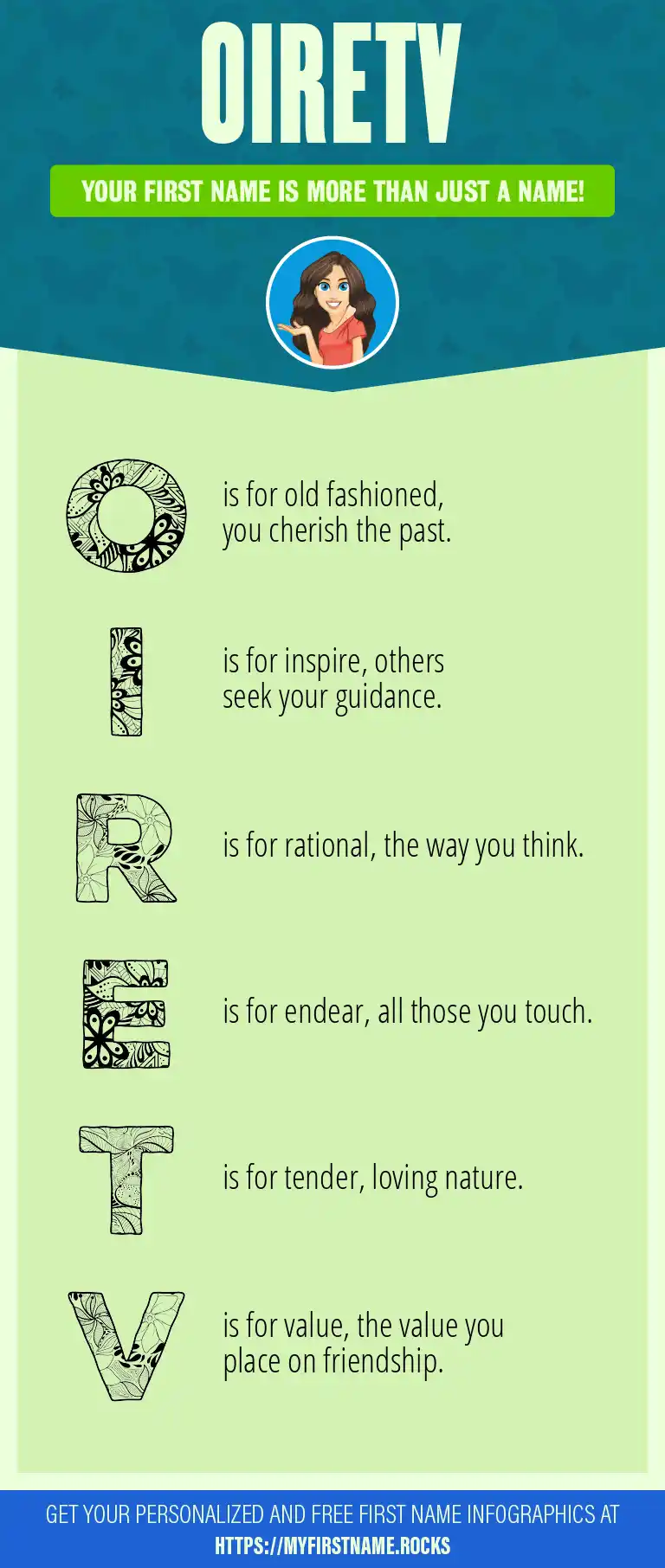 OIRETV

YOUR FIRST NAME IS MORE THAN JUST A NAME!

O is for old fashioned, you cherish the past.

I is for inspire, others seek your guidance.

R is for rational, the way you think.

E is for endear, all those you touch.

T is for tender, loving nature.

V is for value, the value you place on friendship.

GET YOUR PERSONALIZED AND FREE FIRST NAME INFOGRAPHICS AT
HTTPS://MYFIRSTNAME.ROCKS