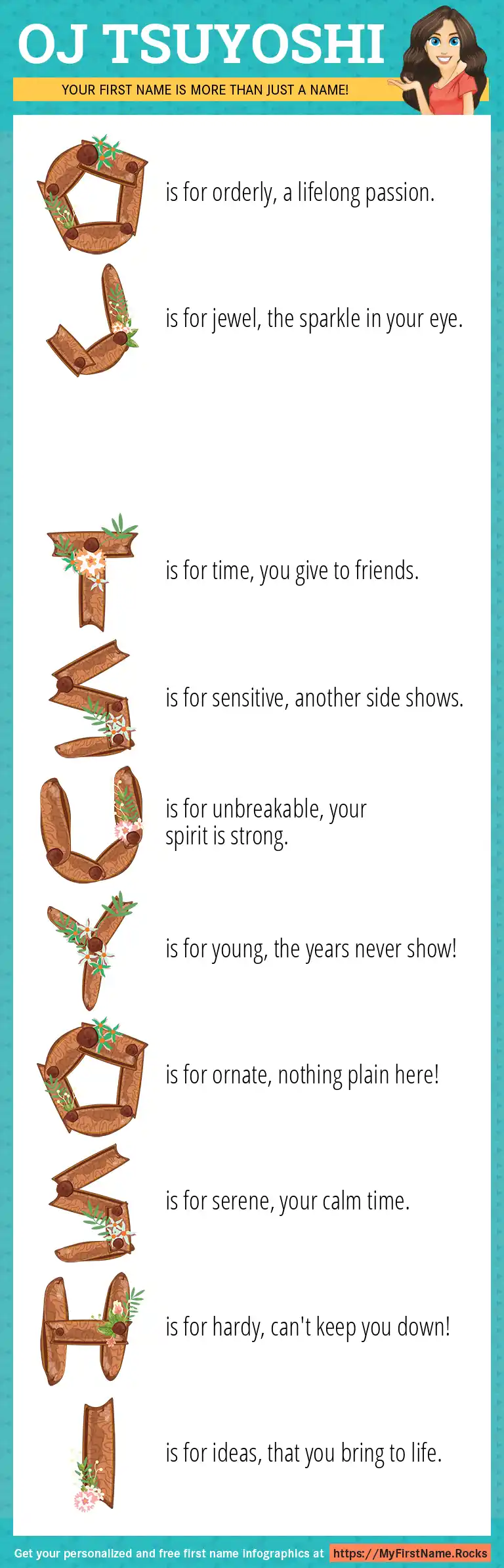 OJ TSUYOSHI

YOUR FIRST NAME IS MORE THAN JUST A NAME!

O is for orderly, a lifelong passion.

J is for jewel, the sparkle in your eye.

T is for time, you give to friends.

S is for sensitive, another side shows.

U is for unbreakable, your spirit is strong.

Y is for young, the years never show!

O is for ornate, nothing plain here!

S is for serene, your calm time.

H is for hardy, can't keep you down!

I is for ideas, that you bring to life.

Get your personalized and free first name infographics at https://MyFirstName.Rocks