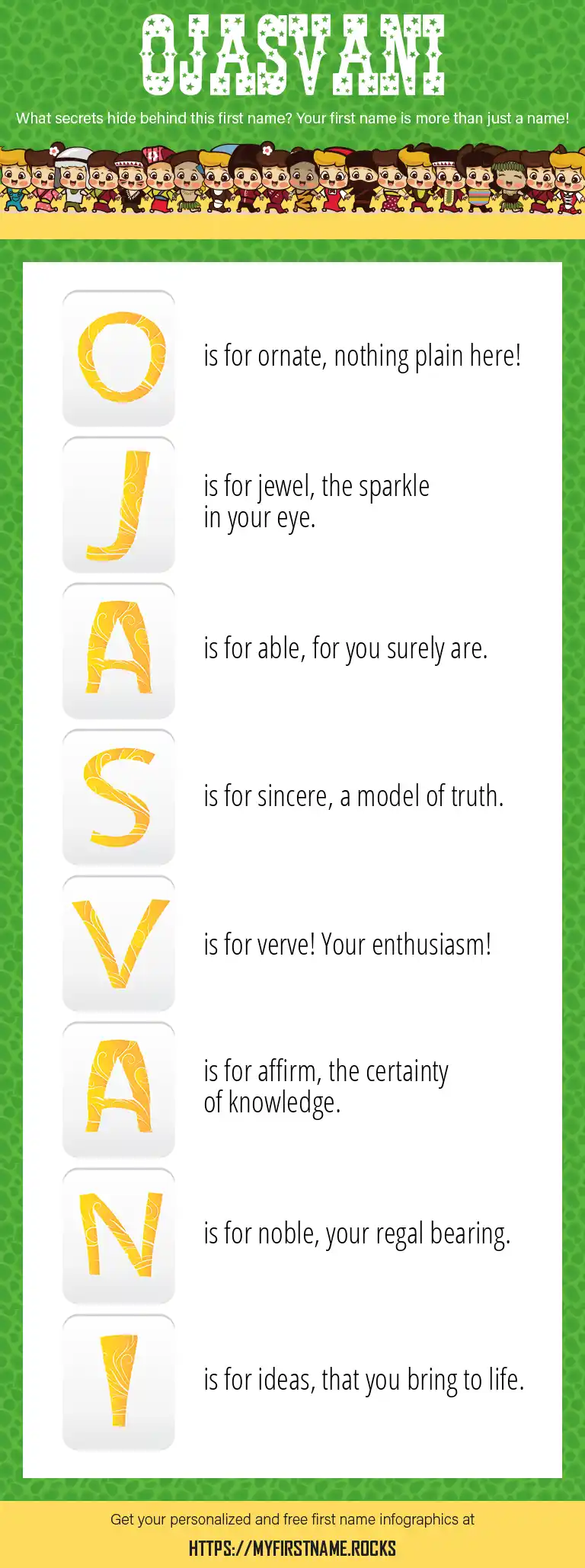 OJASVANI

What secrets hide behind this first name? Your first name is more than just a name!

O is for ornate, nothing plain here!

J is for jewel, the sparkle in your eye.

A is for able, for you surely are.

S is for sincere, a model of truth.

V is for verve! Your enthusiasm!

A is for affirm, the certainty of knowledge.

N is for noble, your regal bearing.

I is for ideas, that you bring to life.

Get your personalized and free first name infographics at

HTTPS://MYFIRSTNAME.ROCKS