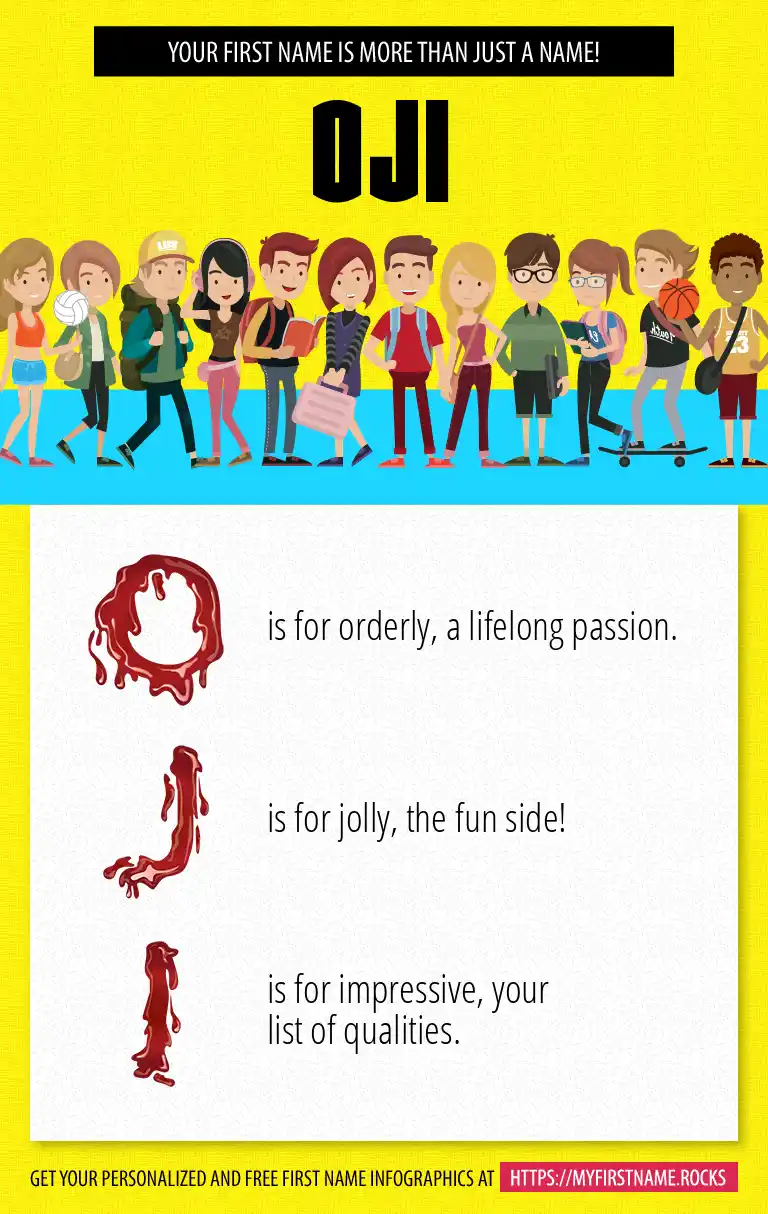 YOUR FIRST NAME IS MORE THAN JUST A NAME!

OJI

O is for orderly, a lifelong passion.

J is for jolly, the fun side!

I is for impressive, your list of qualities.

GET YOUR PERSONALIZED AND FREE FIRST NAME INFOGRAPHICS AT HTTPS://MYFIRSTNAME.ROCKS