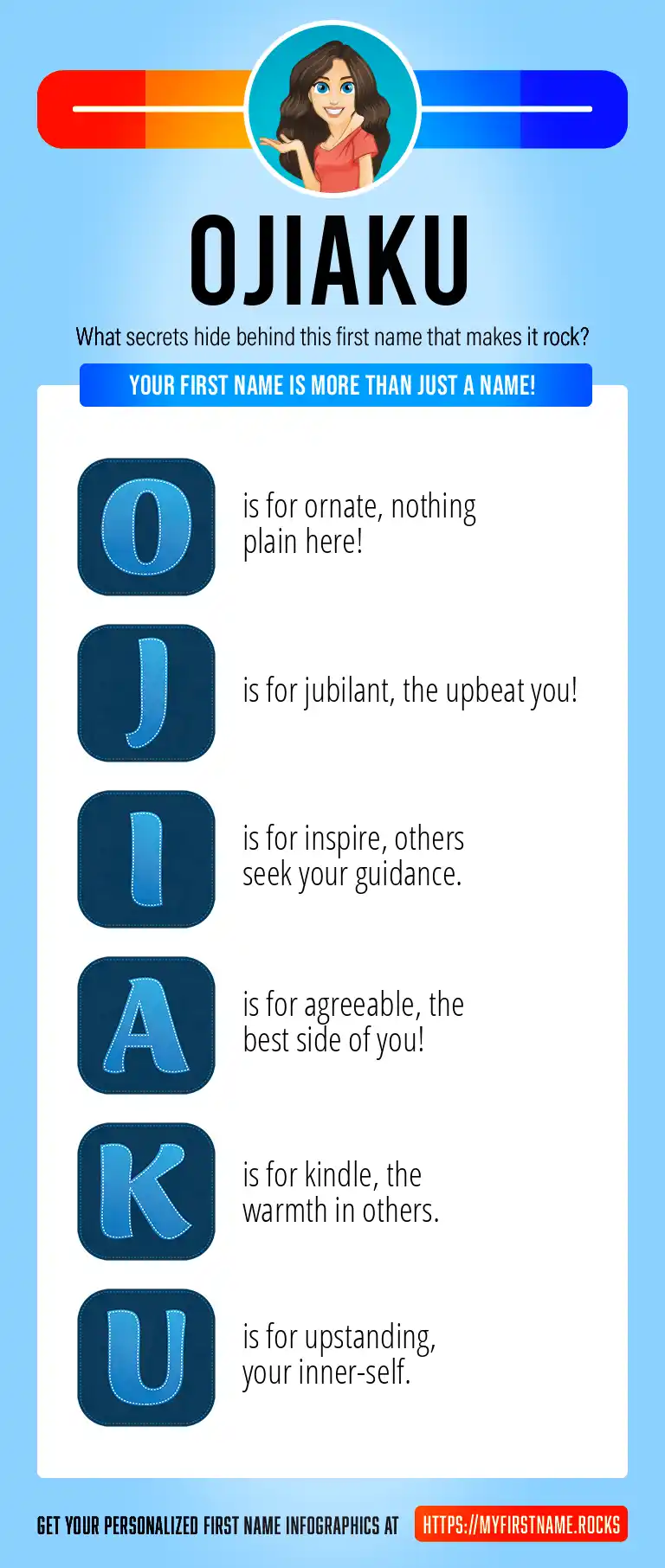 OJIAKU

What secrets hide behind this first name that makes it rock?

YOUR FIRST NAME IS MORE THAN JUST A NAME!

O is for ornate, nothing plain here!

J is for jubilant, the upbeat you!

I is for inspire, others seek your guidance.

A is for agreeable, the best side of you!

K is for kindle, the warmth in others.

U is for upstanding, your inner-self.

GET YOUR PERSONALIZED FIRST NAME INFOGRAPHICS AT HTTPS://MYFIRSTNAME.ROCKS