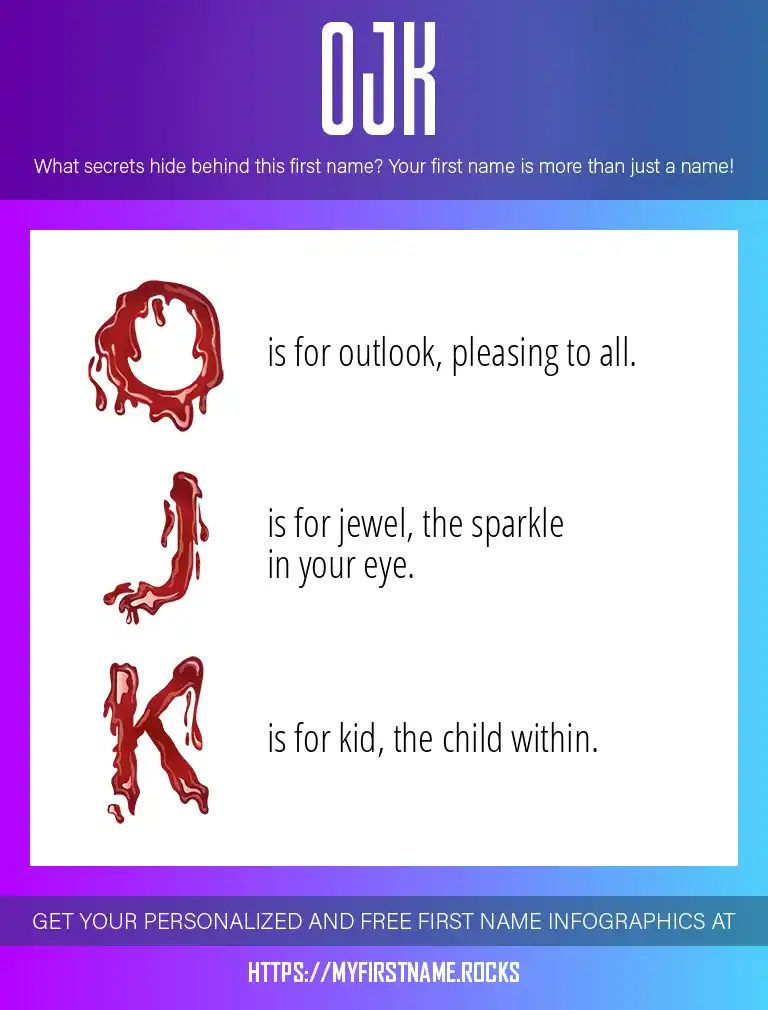 OJK

What secrets hide behind this first name? Your first name is more than just a name!

O is for outlook, pleasing to all.

J is for jewel, the sparkle in your eye.

K is for kid, the child within.

GET YOUR PERSONALIZED AND FREE FIRST NAME INFOGRAPHICS AT

HTTPS://MYFIRSTNAME.ROCKS